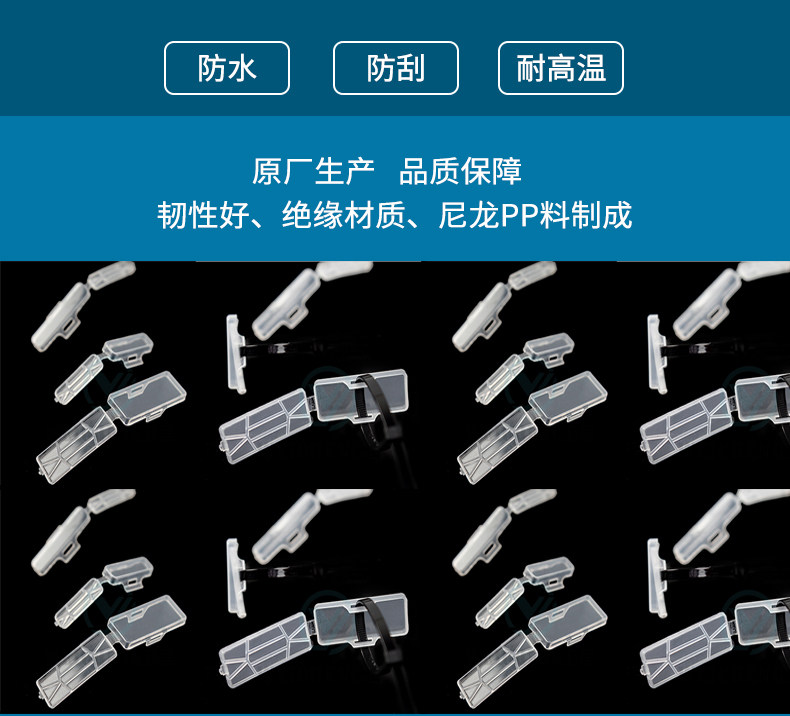 防水 防刮 耐高温

原厂生产 品质保障
韧性好、绝缘材质、尼龙PP料制成