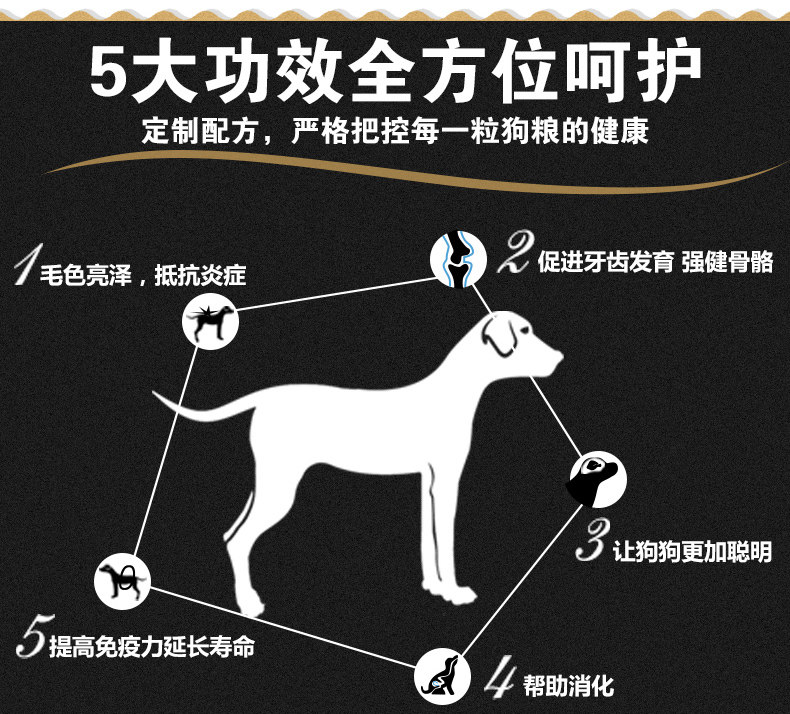 5大功效全方位呵护

定制配方，严格把控每一粒狗粮的健康

1 毛色亮泽，抵抗炎症

2 促进牙齿发育 强健骨骼

3 让狗狗更加聪明

4 帮助消化

5 提高免疫力延长寿命