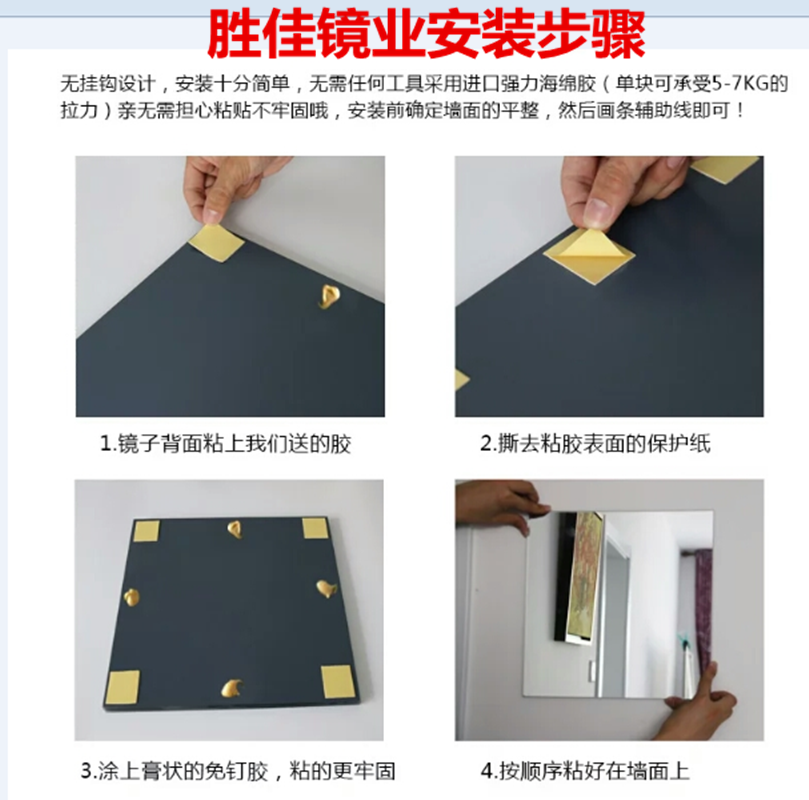 胜佳镜业安装步骤

无挂钩设计，安装十分简单，无需任何工具采用进口强力海绵胶（单块可承受5-7KG的拉力）亲无需担心粘贴不牢固哦，安装前确定墙面的平整，然后画条辅助线即可！

1.镜子背面粘上我们送的胶

2.撕去粘胶表面的保护纸

3.涂上膏状的免钉胶，粘的更牢固

4.按顺序粘好在墙面上