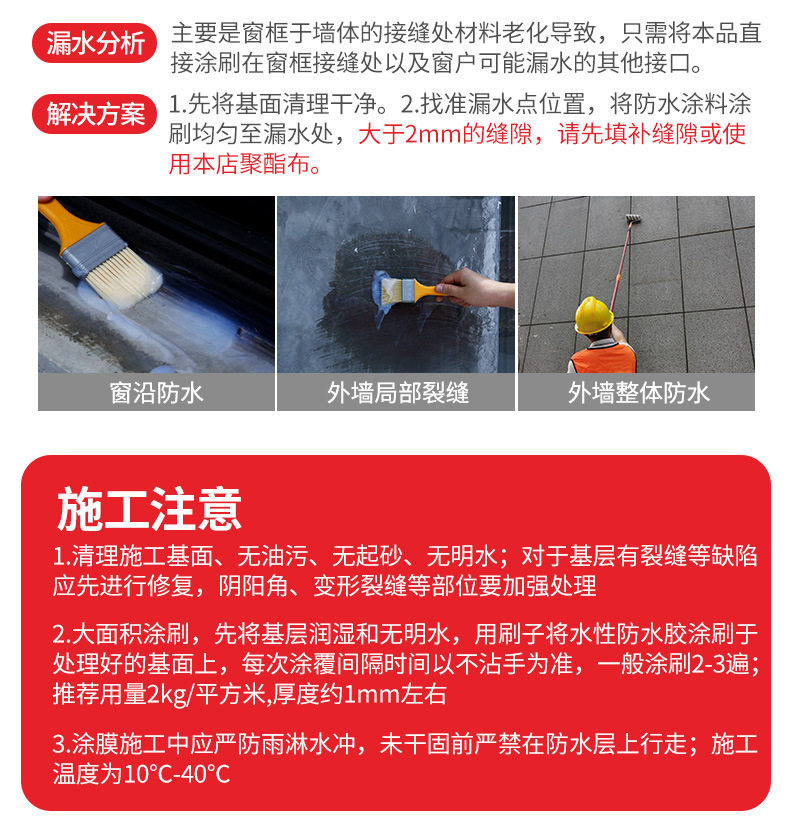 漏水分析 主要是窗框于墙体的接缝处材料老化导致，只需将本品直接涂刷在窗框接缝处以及窗户可能漏水的其他接口。

解决方案 1.先将基面清理干净。2.找准漏水点位置，将防水涂料涂刷均匀至漏水处，大于2mm的缝隙，请先填补缝隙或使用本店聚酯布。

窗沿防水

外墙局部裂缝

外墙整体防水

施工注意

1.清理施工基面、无油污、无起砂、无明水；对于基层有裂缝等缺陷应先进行修复，阴阳角、变形裂缝等部位要加强处理

2.大面积涂刷，先将基层润湿和无明水，用刷子将水性防水胶涂刷于处理好的基面上，每次涂覆间隔时间以不沾手为准，一般涂刷2-3遍；推荐用量2kg/平方米,厚度约1mm左右

3.涂膜施工中应严防雨淋水冲，未干固前严禁在防水层上行走；施工温度为10°C-40°C