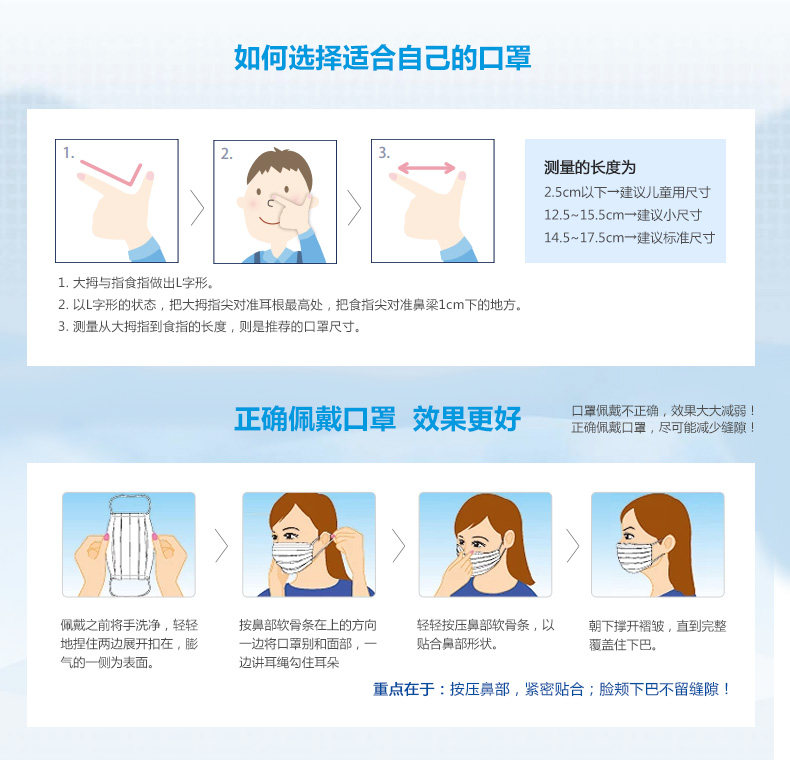 如何选择适合自己的口罩

1.

2.

3.

测量的长度为
2.5cm以下→建议儿童用尺寸
12.5~15.5cm→建议小尺寸
14.5~17.5cm→建议标准尺寸

1. 大拇与指食指做出L字形。
2. 以L字形的状态，把大拇指尖对准耳根最高处，把食指尖对准鼻梁1cm下的地方。
3. 测量从大拇指到食指的长度，则是推荐的口罩尺寸。

正确佩戴口罩 效果更好

口罩佩戴不正确，效果大大减弱！
正确佩戴口罩，尽可能减少缝隙！

佩戴之前将手洗净，轻轻地捏住两边展开扣在，膨气的一侧为表面。

按鼻部软骨条在上的方向一边将口罩别和面部，一边讲耳绳勾住耳朵

轻轻按压鼻部软骨条，以贴合鼻部形状。

朝下撑开褶皱，直到完整覆盖住下巴。

重点在于：按压鼻部，紧密贴合；脸颊下巴不留缝隙！