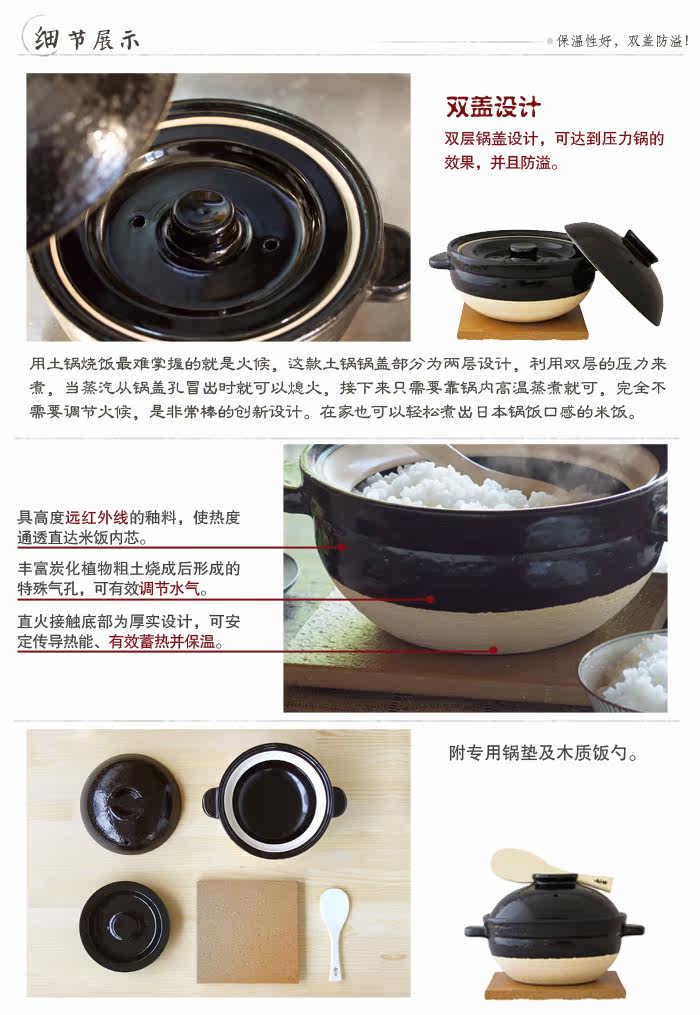 细节展示

保温性好，双盖防溢！

双盖设计

双层锅盖设计，可达到压力锅的效果，并且防溢。

用土锅烧饭最难掌握的就是火候，这款土锅锅盖部分为两层设计，利用双层的压力来煮，当蒸汽从锅盖孔冒出时就可以熄火，接下来只需要靠锅内高温蒸煮就可，完全不需要调节火候，是非常棒的创新设计。在家也可以轻松煮出日本锅饭口感的米饭。

具高度远红外线的釉料，使热度通透直达米饭内芯。

丰富炭化植物粗土烧成后形成的特殊气孔，可有效调节水气。

直火接触底部为厚实设计，可安定传导热能、有效蓄热并保温。

附专用锅垫及木质饭勺。