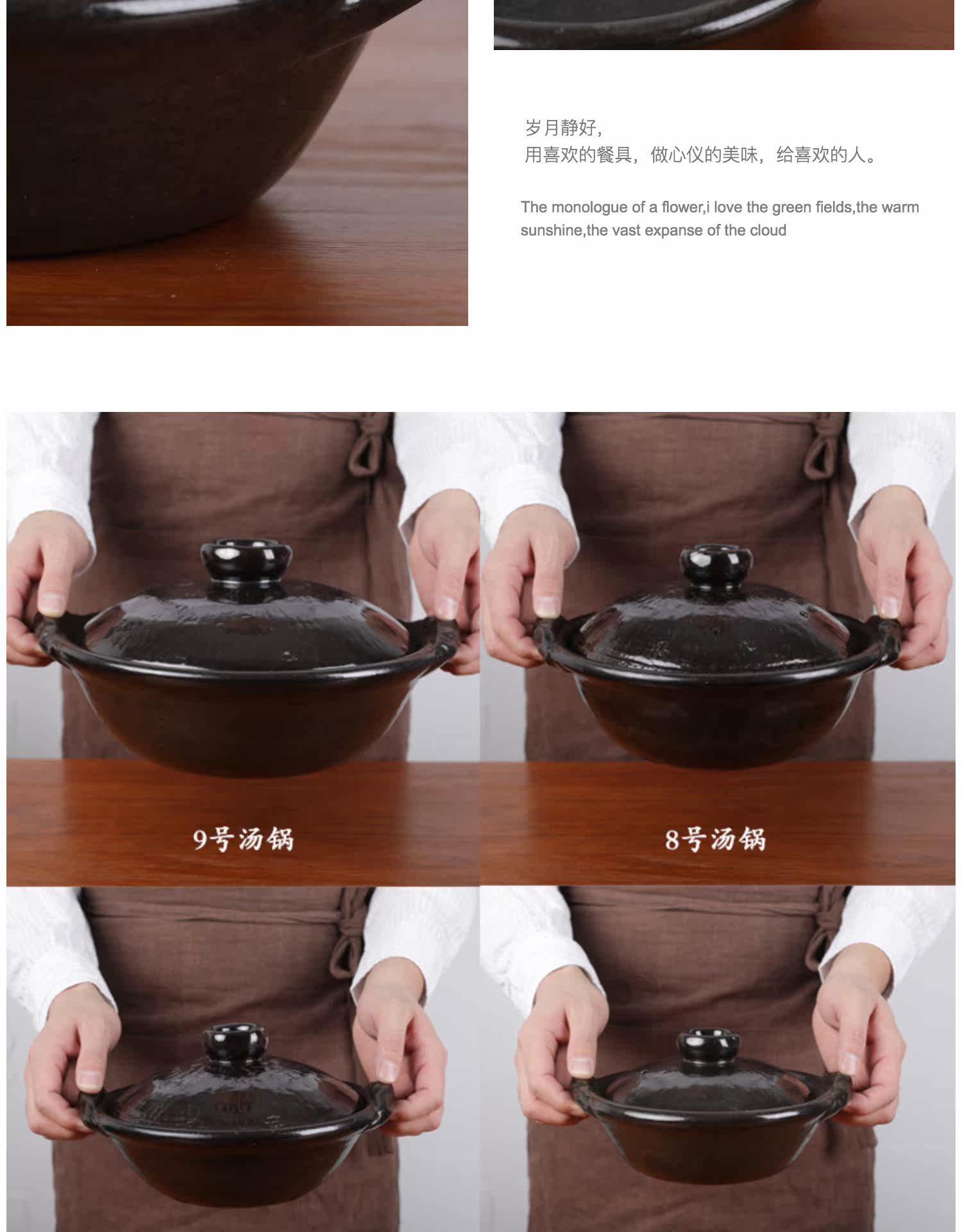 岁月静好，
用喜欢的餐具，做心仪的美味，给喜欢的人。

The monologue of a flower,i love the green fields,the warm sunshine,the vast expanse of the cloud

9号汤锅

8号汤锅