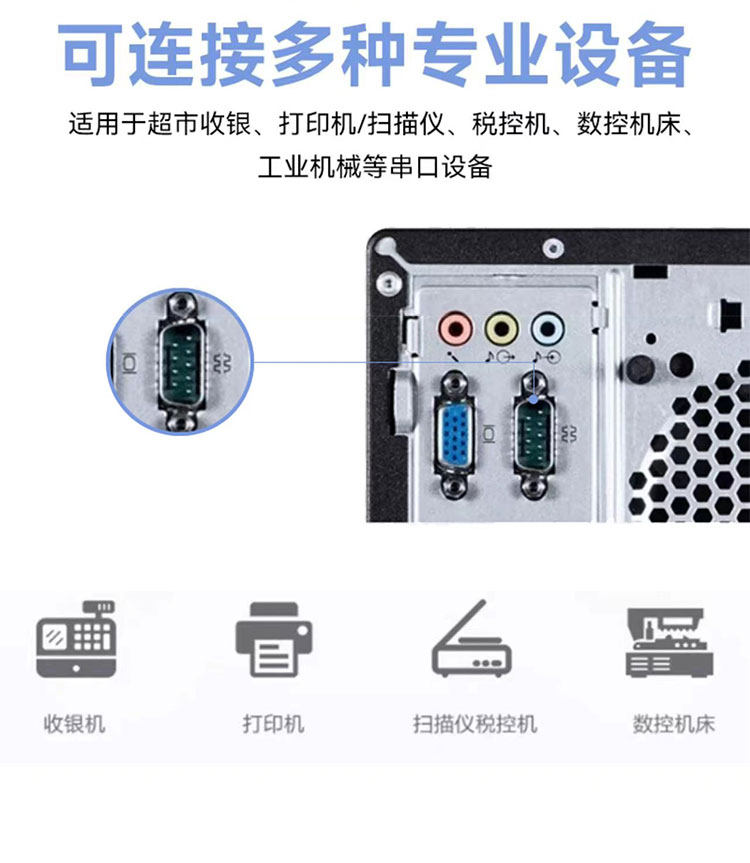 可连接多种专业设备

适用于超市收银、打印机/扫描仪、税控机、数控机床、工业机械等串口设备

收银机

打印机

扫描仪税控机

数控机床