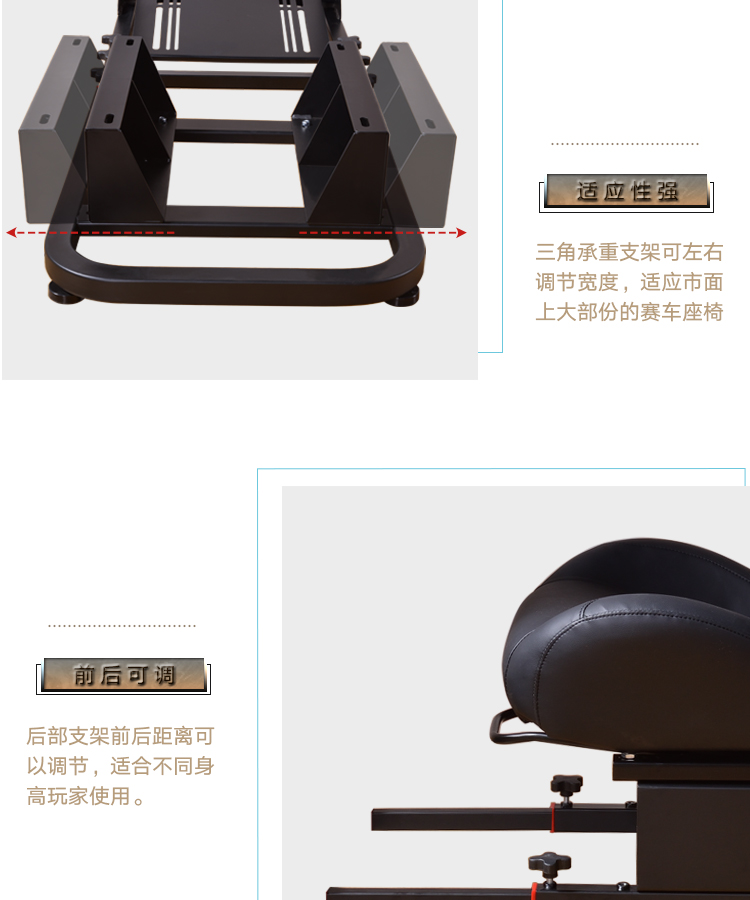 适应性强

三角承重支架可左右调节宽度，适应市面上大部份的赛车座椅

前后可调

后部支架前后距离可以调节，适合不同身高玩家使用。