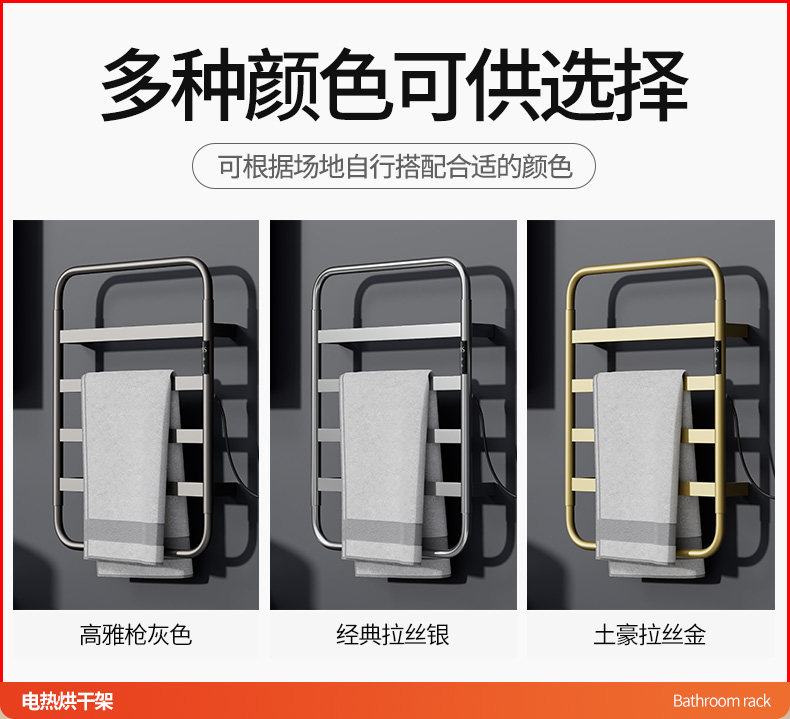 多种颜色可供选择

可根据场地自行搭配合适的颜色

高雅枪灰色

经典拉丝银

土豪拉丝金

电热烘干架

Bathroom rack