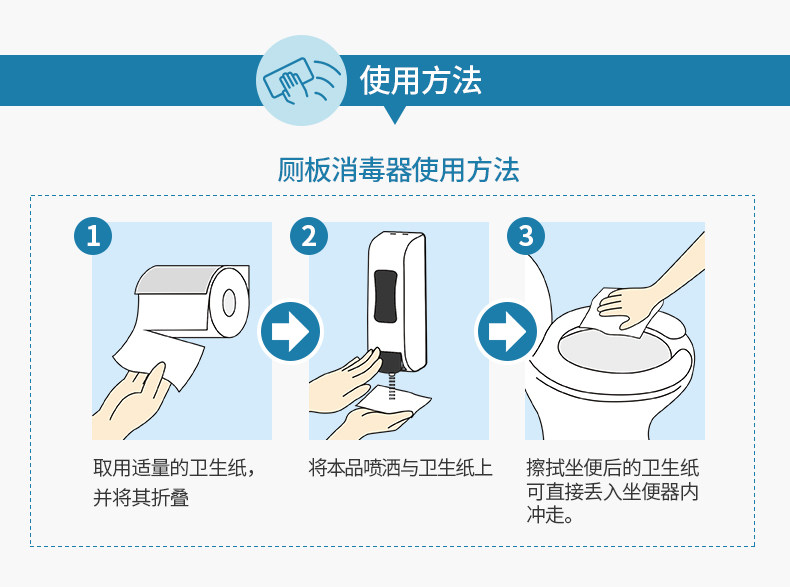 使用方法

厕板消毒器使用方法

1

取用适量的卫生纸，并将其折叠

2

将本品喷洒与卫生纸上

3

擦拭坐便后的卫生纸可直接丢入坐便器内冲走。