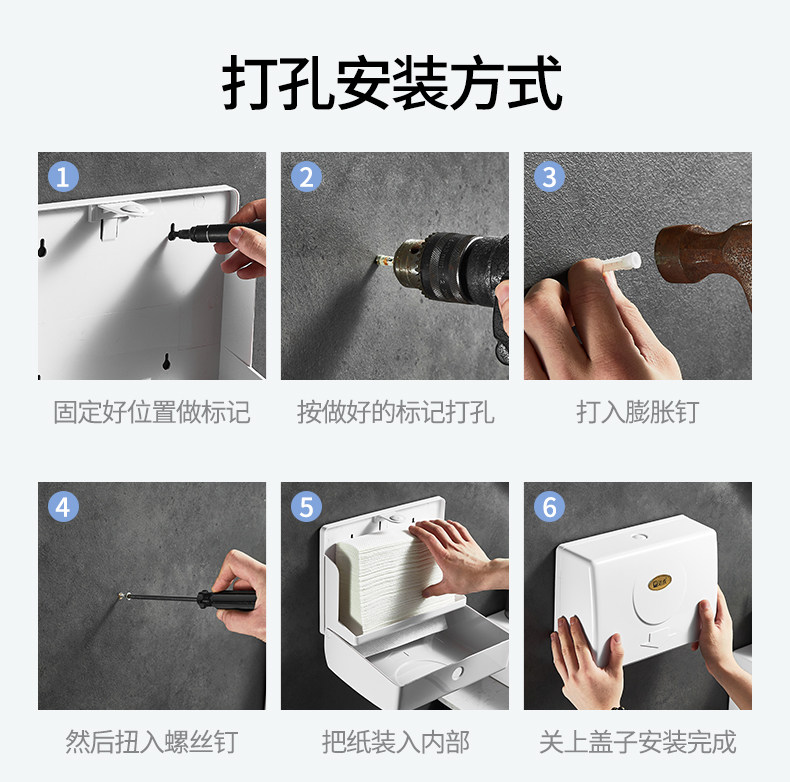 打孔安装方式

1
固定好位置做标记

2
按做好的标记打孔

3
打入膨胀钉

4
然后扭入螺丝钉

5
把纸装入内部

6
关上盖子安装完成