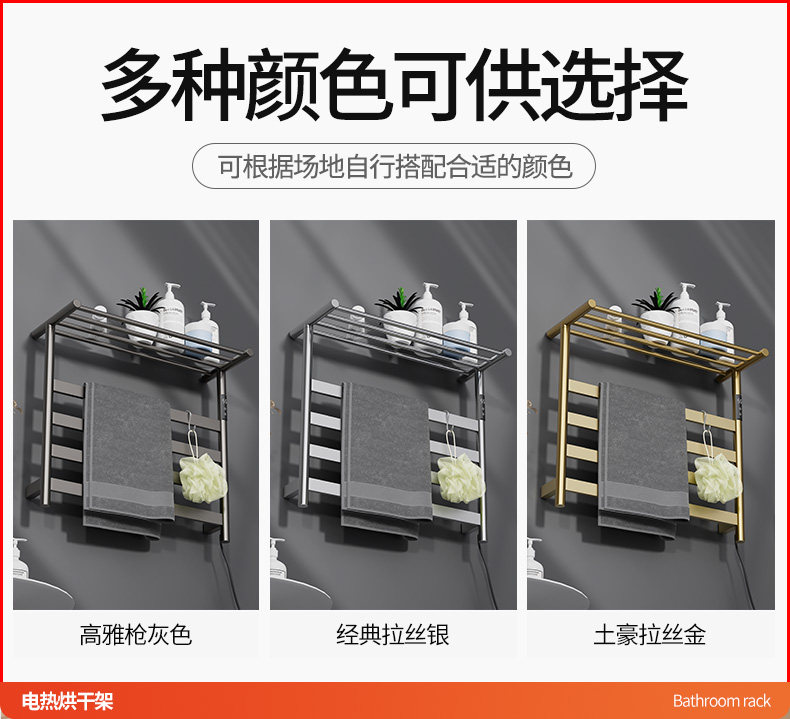 多种颜色可供选择

可根据场地自行搭配合适的颜色

高雅枪灰色

经典拉丝银

土豪拉丝金

电热烘干架

Bathroom rack