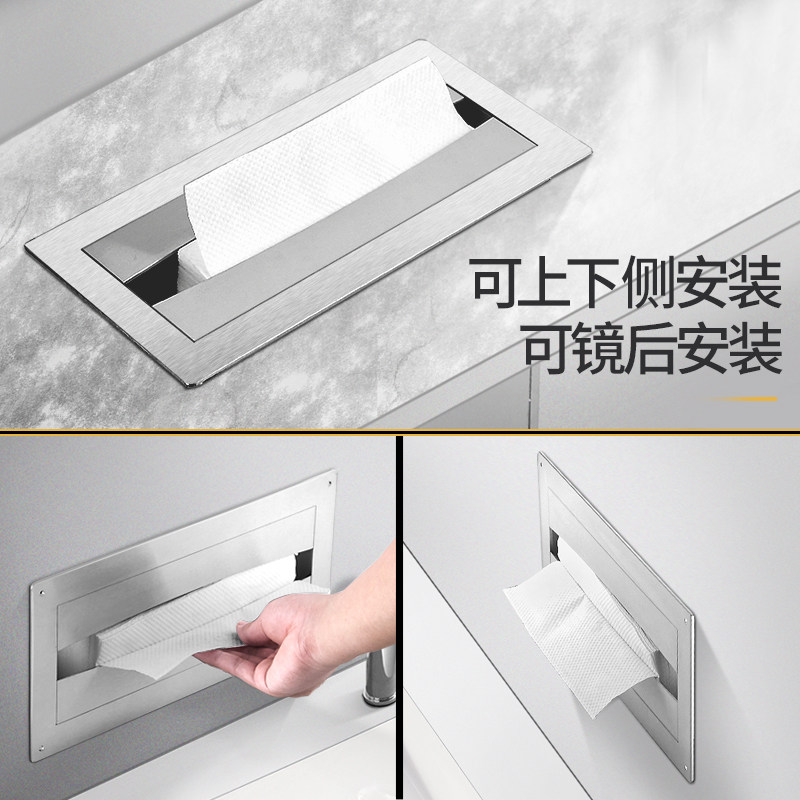 可上下侧安装
可镜后安装