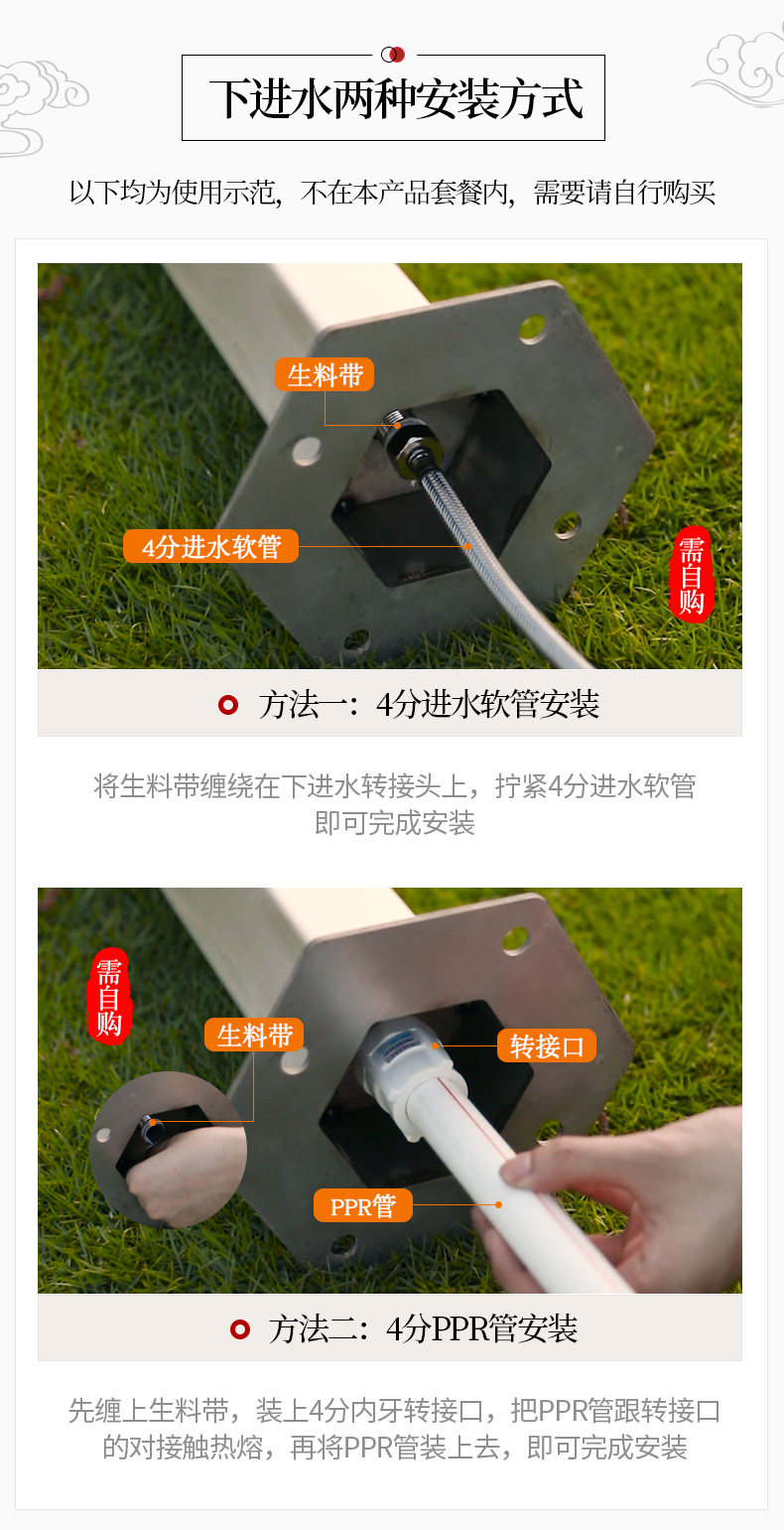 下进水两种安装方式

以下均为使用示范，不在本产品套餐内，需要请自行购买

生料带

4分进水软管

需自购

方法一：4分进水软管安装

将生料带缠绕在下进水转接头上，拧紧4分进水软管即可完成安装

需自购

生料带

转接口

PPR管

方法二：4分PPR管安装

先缠上生料带，装上4分内牙转接口，把PPR管跟转接口的对接触热熔，再将PPR管装上去，即可完成安装