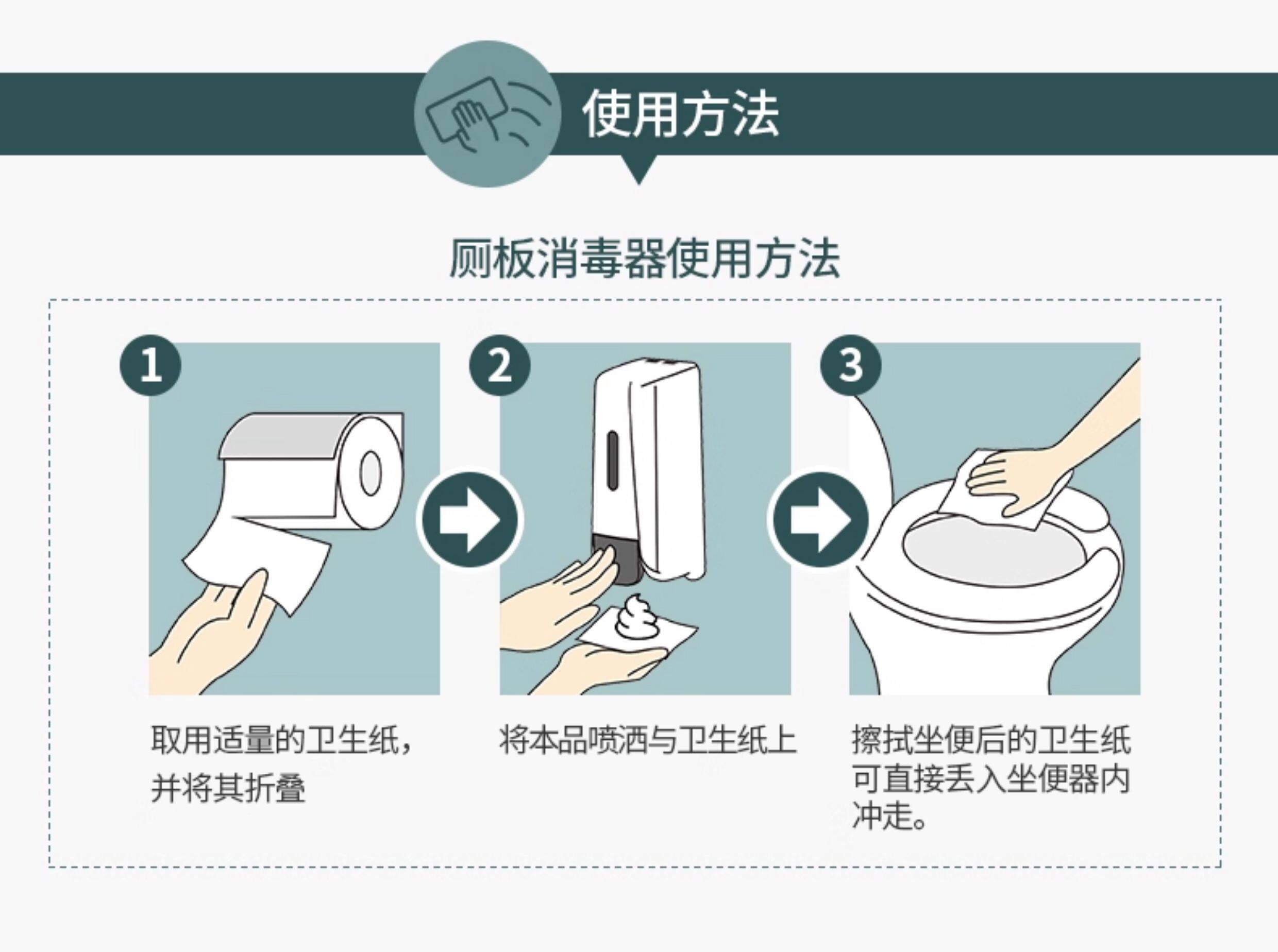 使用方法

厕板消毒器使用方法

1

2

3

取用适量的卫生纸，并将其折叠

将本品喷洒与卫生纸上

擦拭坐便后的卫生纸可直接丢入坐便器内冲走。