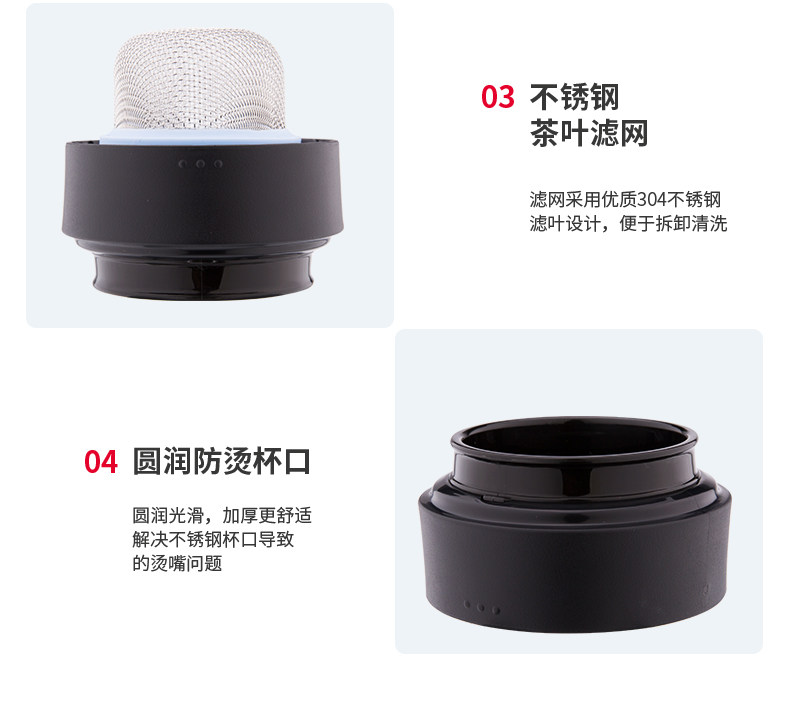 03 不锈钢
茶叶滤网

滤网采用优质304不锈钢
滤叶设计，便于拆卸清洗

04 圆润防烫杯口

圆润光滑，加厚更舒适
解决不锈钢杯口导致
的烫嘴问题