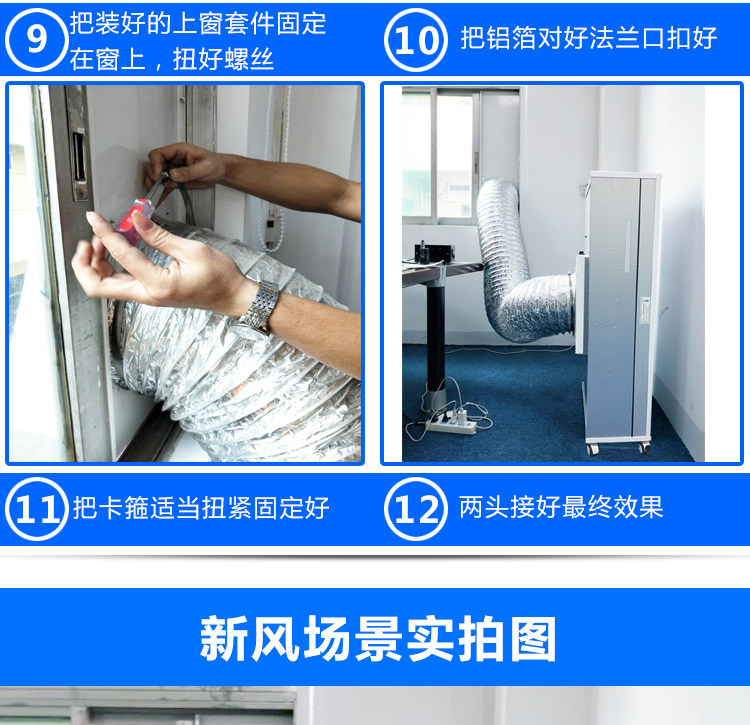 9 把装好的上窗套件固定在窗上，扭好螺丝

10 把铝箔对好法兰口扣好

11 把卡箍适当扭紧固定好

12 两头接好最终效果

新风场景实拍图