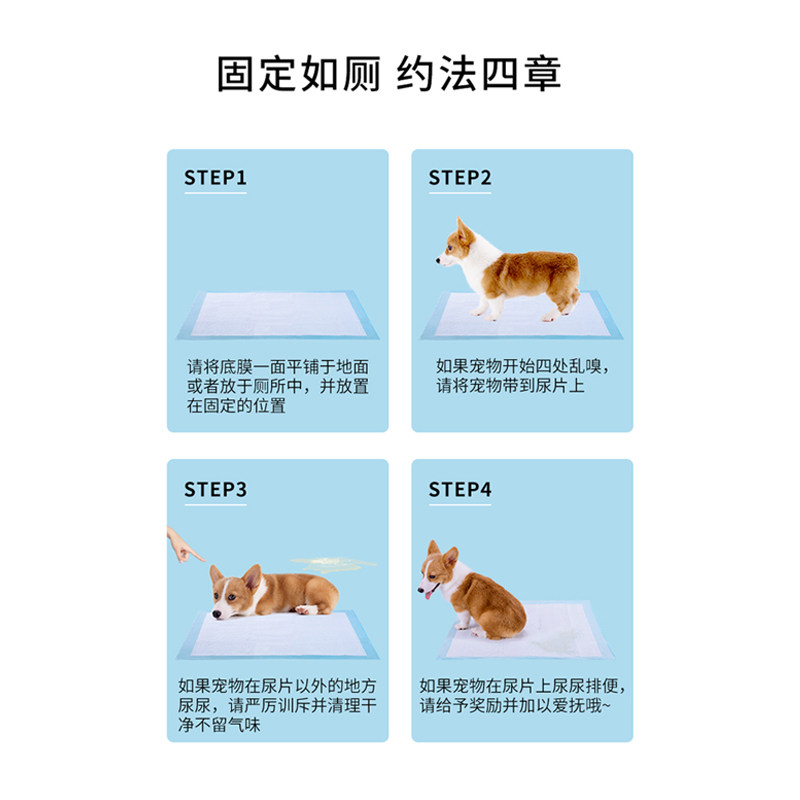 固定如厕 约法四章

STEP1

请将底膜一面平铺于地面或者放于厕所中，并放置在固定的位置

STEP2

如果宠物开始四处乱嗅，请将宠物带到尿片上

STEP3

如果宠物在尿片以外的地方尿尿，请严厉训斥并清理干净不留气味

STEP4

如果宠物在尿片上尿尿排便，请给予奖励并加以爱抚哦~