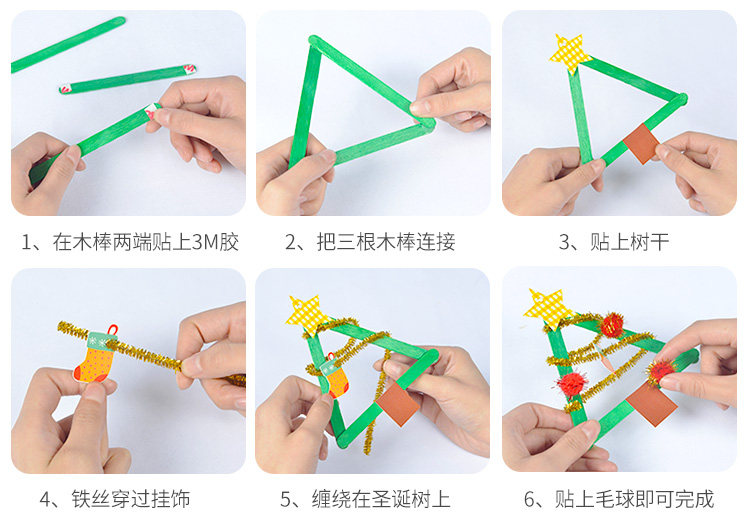 1、在木棒两端贴上3M胶

2、把三根木棒连接

3、贴上树干

4、铁丝穿过挂饰

5、缠绕在圣诞树上

6、贴上毛球即可完成