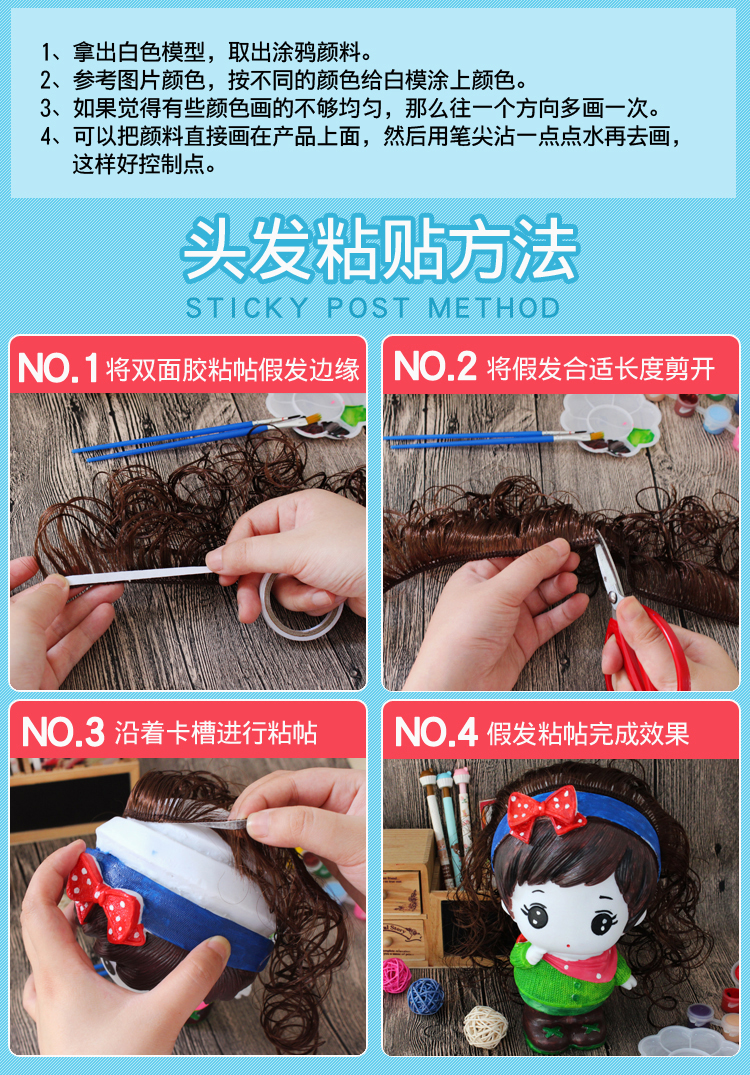 1、拿出白色模型，取出涂鸦颜料。
2、参考图片颜色，按不同的颜色给白模涂上颜色。
3、如果觉得有些颜色画的不够均匀，那么往一个方向多画一次。
4、可以把颜料直接画在产品上面，然后用笔尖沾一点点水再去画，这样好控制点。

头发粘贴方法
STICKY POST METHOD

NO.1 将双面胶粘帖假发边缘

NO.2 将假发合适长度剪开

NO.3 沿着卡槽进行粘帖

NO.4 假发粘帖完成效果