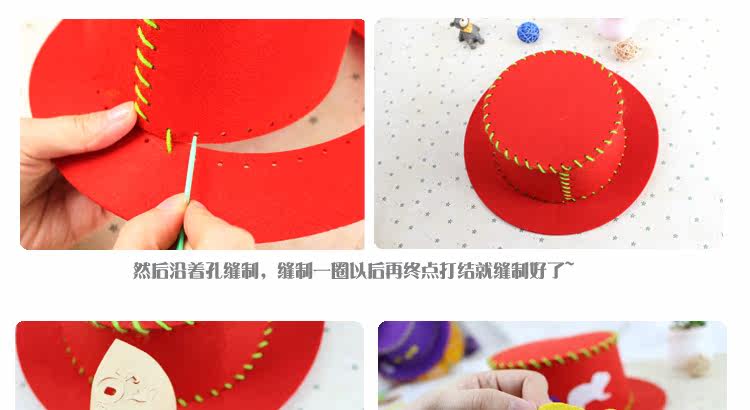 然后沿着孔缝制，缝制一圈以后再终点打结就缝制好了~