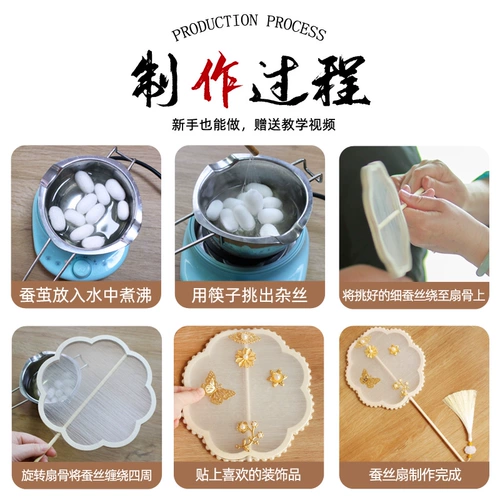 PRODUCTION PROCESS

制作过程

新手也能做，赠送教学视频

蚕茧放入水中煮沸

用筷子挑出杂丝

将挑好的细蚕丝绕至扇骨上

旋转扇骨将蚕丝缠绕四周

贴上喜欢的装饰品

蚕丝扇制作完成