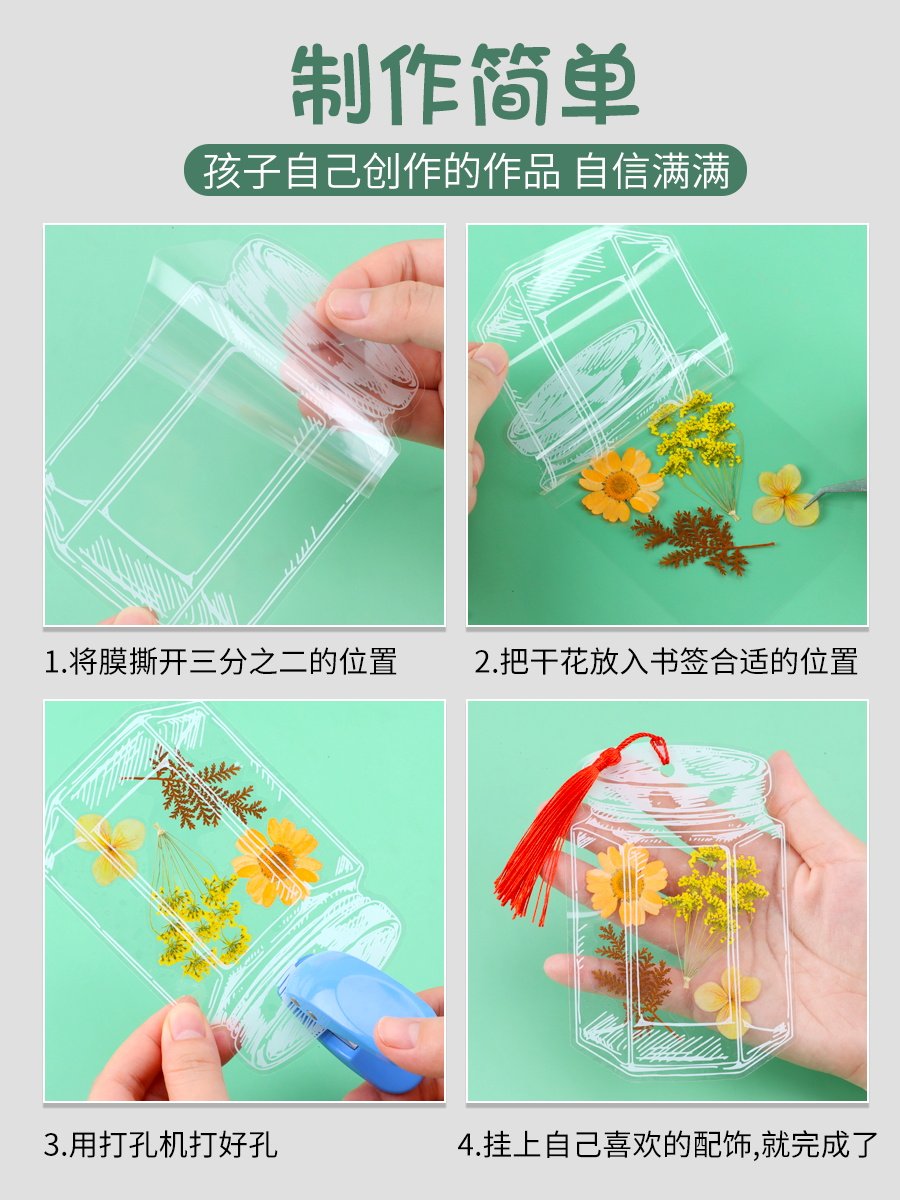 制作简单

孩子自己创作的作品 自信满满

1.将膜撕开三分之二的位置

2.把干花放入书签合适的位置

3.用打孔机打好孔

4.挂上自己喜欢的配饰,就完成了