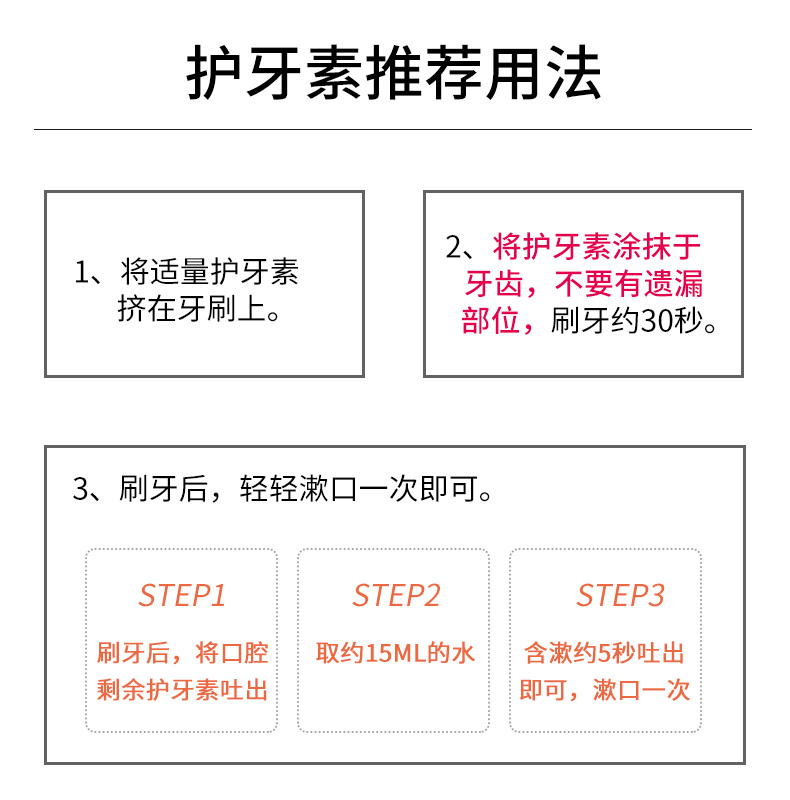 护牙素推荐用法

1、将适量护牙素挤在牙刷上。

2、将护牙素涂抹于牙齿，不要有遗漏部位，刷牙约30秒。

3、刷牙后，轻轻漱口一次即可。

STEP1

刷牙后，将口腔剩余护牙素吐出

STEP2

取约15ML的水

STEP3

含漱约5秒吐出即可，漱口一次