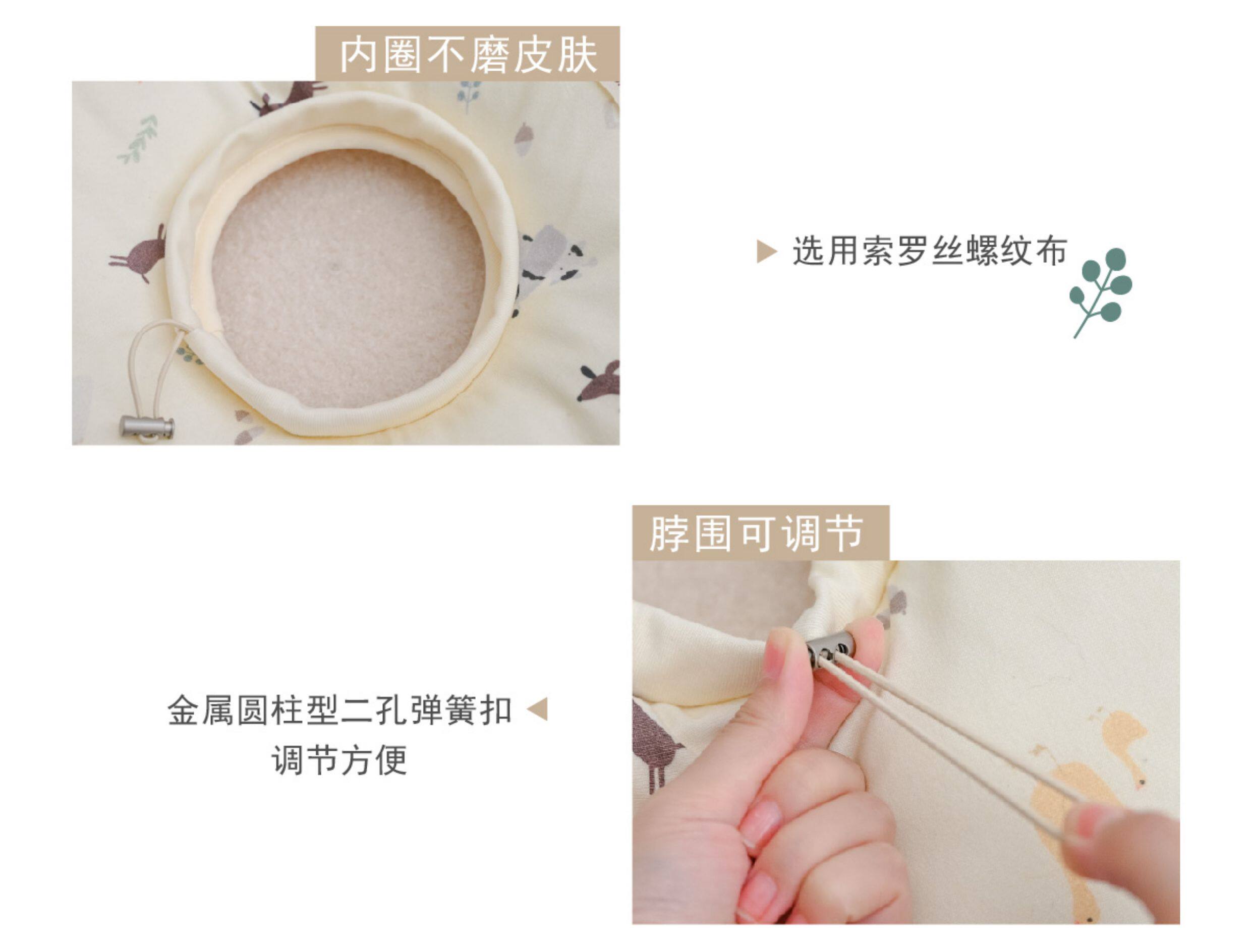 内圈不磨皮肤

选用索罗丝螺纹布

脖围可调节

金属圆柱型二孔弹簧扣
调节方便