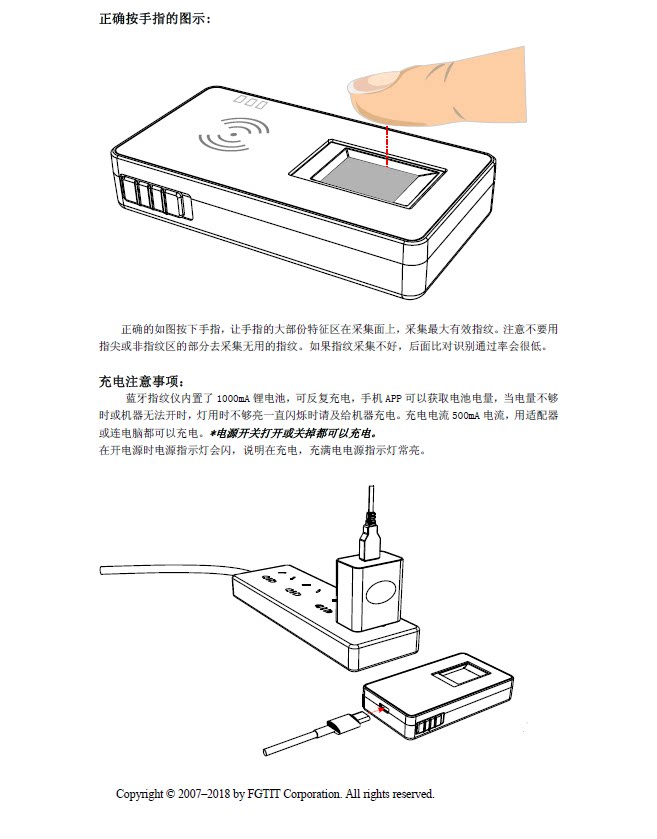 正确按手指的图示：

正确的如图按下手指，让手指的大部份特征区在采集面上，采集最大有效指纹。注意不要用指尖或非指纹区的部分去采集无用的指纹。如果指纹采集不好，后面比对识别通过率会很低。

充电注意事项：

蓝牙指纹仪内置了 1000mA 锂电池，可反复充电，手机 APP 可以获取电池电量，当电量不够时或机器无法开时，灯用时不够亮一直闪烁时请及给机器充电。充电电流 500mA 电流，用适配器或连电脑都可以充电。*电源开关打开或关掉都可以充电。
在开电源时电源指示灯会闪，说明在充电，充满电电源指示灯常亮。

Copyright © 2007–2018 by FGTIT Corporation. All rights reserved.