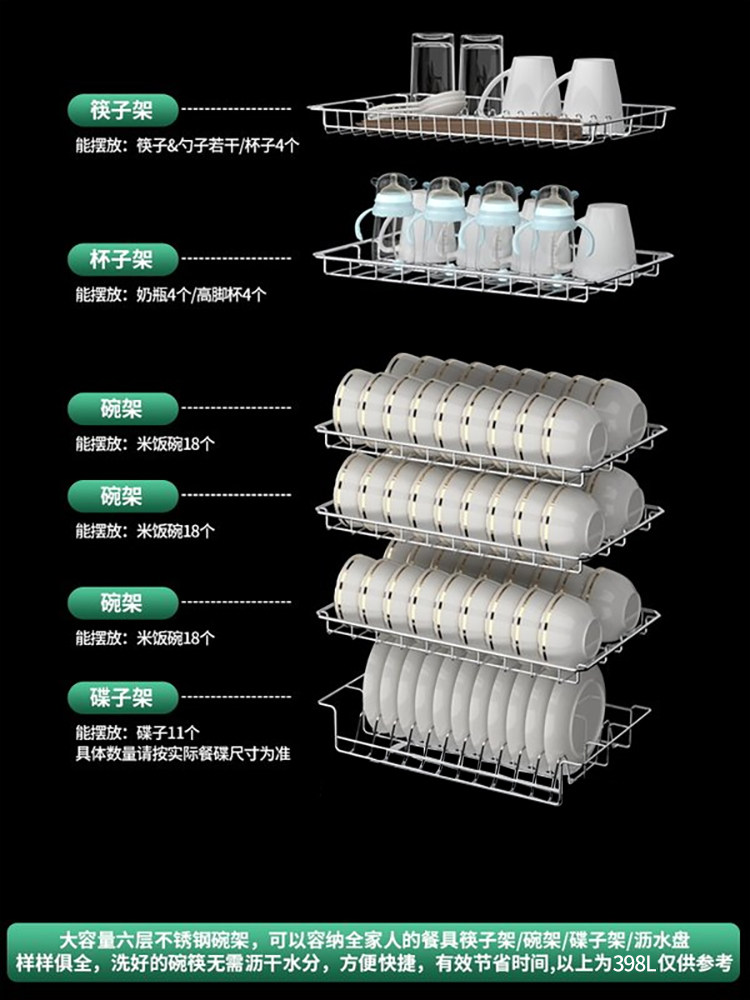 筷子架
能摆放：筷子&勺子若干/杯子4个

杯子架
能摆放：奶瓶4个/高脚杯4个

碗架
能摆放：米饭碗18个

碗架
能摆放：米饭碗18个

碗架
能摆放：米饭碗18个

碟子架
能摆放：碟子11个
具体数量请按实际餐碟尺寸为准

大容量六层不锈钢碗架，可以容纳全家人的餐具筷子架/碗架/碟子架/沥水盘样样俱全，洗好的碗筷无需沥干水分，方便快捷，有效节省时间,以上为398L仅供参考