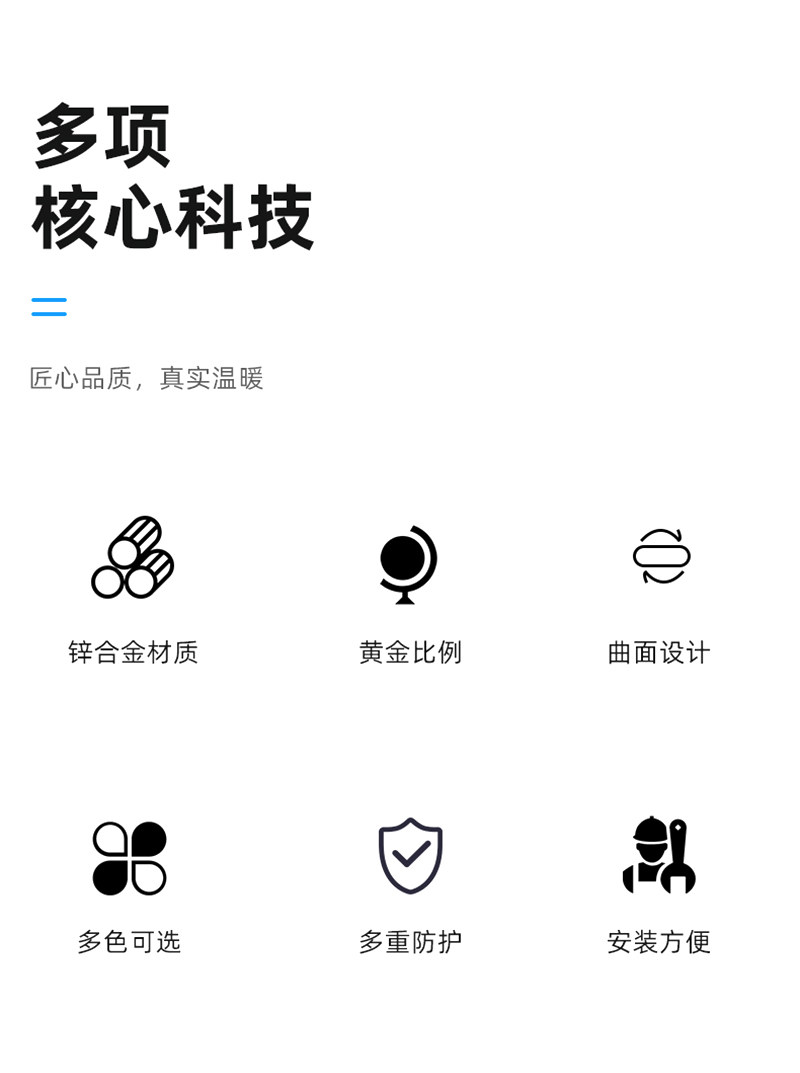 多项
核心科技

匠心品质，真实温暖

锌合金材质

黄金比例

曲面设计

多色可选

多重防护

安装方便