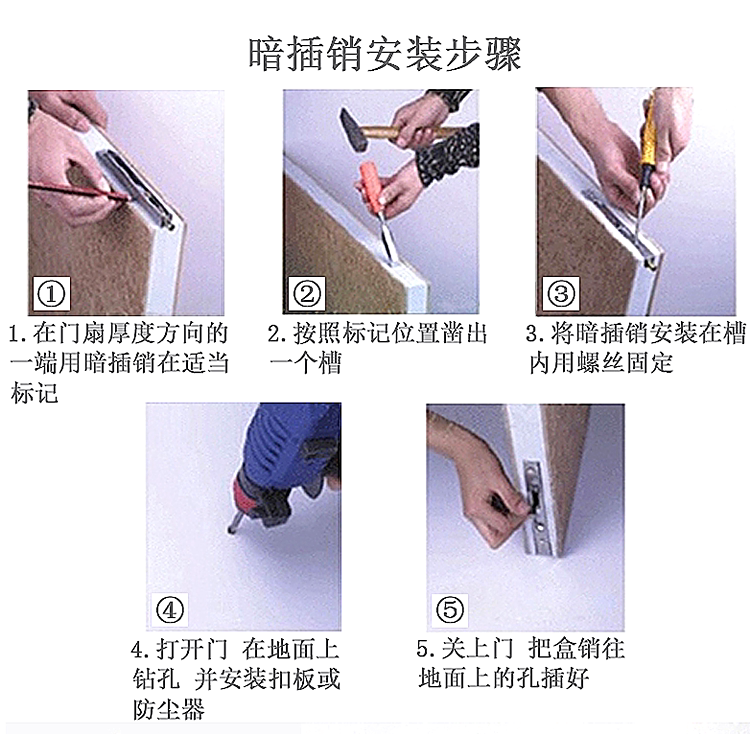 暗插销安装步骤

①

1.在门扇厚度方向的一端用暗插销在适当标记

②

2.按照标记位置凿出一个槽

③

3.将暗插销安装在槽内用螺丝固定

④

4.打开门 在地面上钻孔 并安装扣板或防尘器

⑤

5.关上门 把盒销往地面上的孔插好