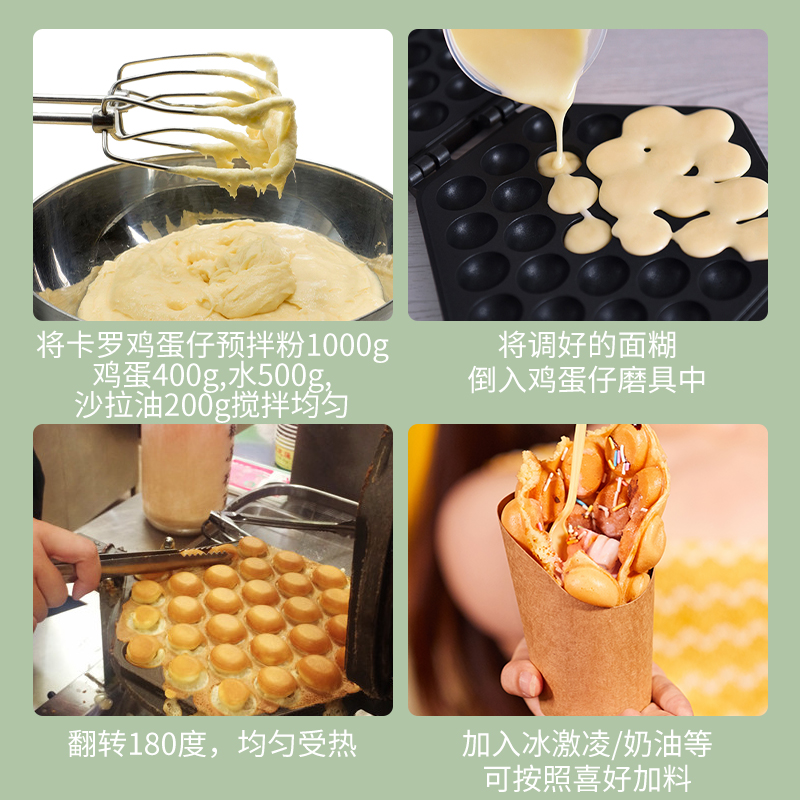 将卡罗鸡蛋仔预拌粉1000g
鸡蛋400g,水500g,
沙拉油200g搅拌均匀

将调好的面糊
倒入鸡蛋仔磨具中

翻转180度，均匀受热

加入冰激凌/奶油等
可按照喜好加料