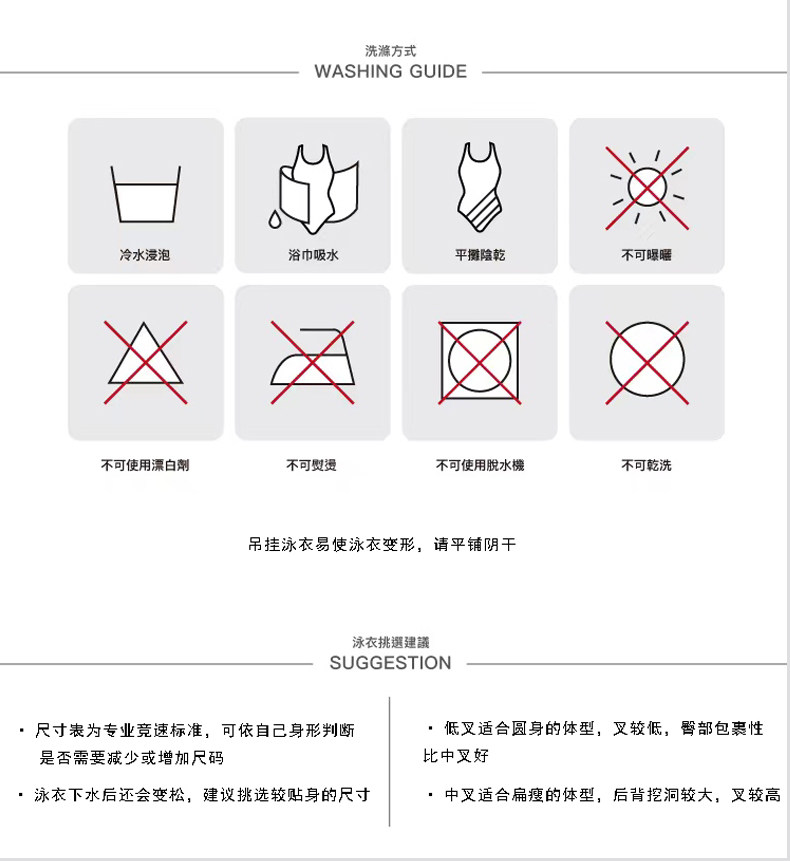 洗滌方式
WASHING GUIDE

冷水浸泡

浴巾吸水

平攤陰乾

不可曝曬

不可使用漂白劑

不可熨燙

不可使用脫水機

不可乾洗

吊挂泳衣易使泳衣变形，请平铺阴干

泳衣挑選建議
SUGGESTION

· 尺寸表为专业竞速标准，可依自己身形判断是否需要减少或增加尺码

· 泳衣下水后还会变松，建议挑选较贴身的尺寸

· 低叉适合圆身的体型，叉较低，臀部包裹性比中叉好

· 中叉适合扁瘦的体型，后背挖洞较大，叉较高