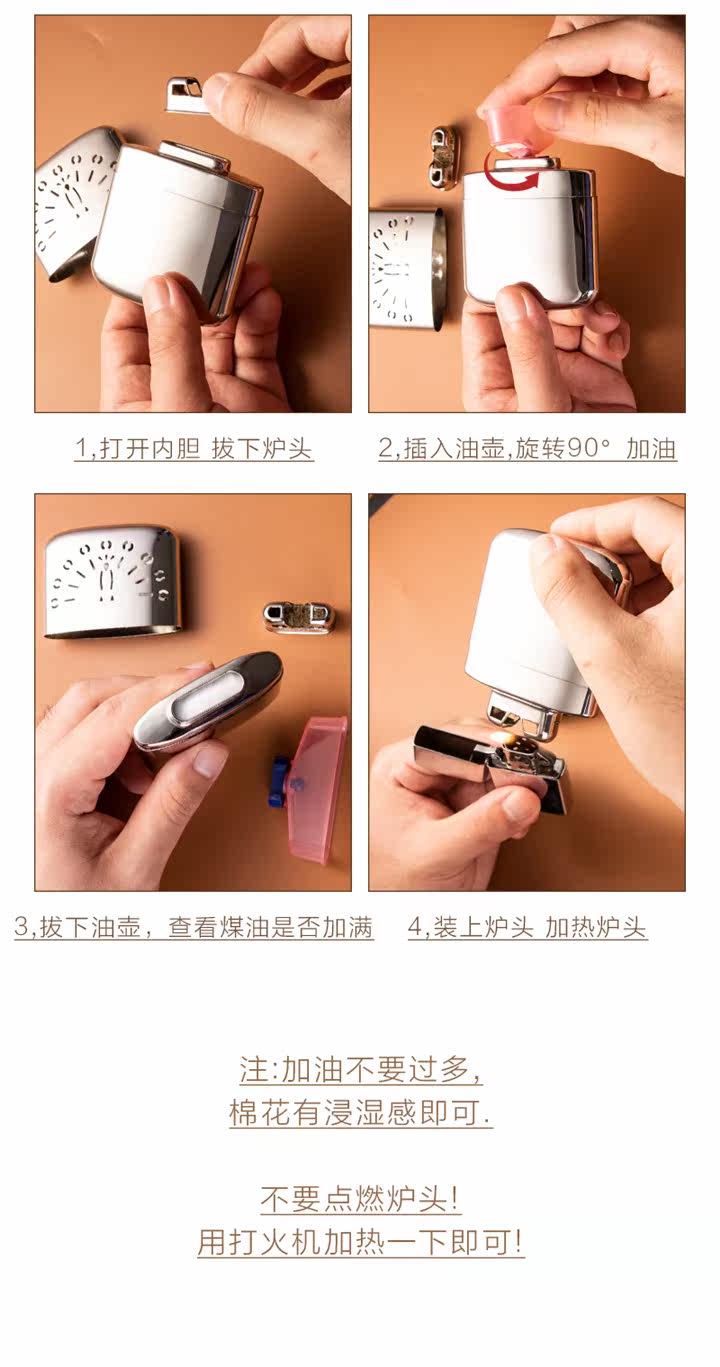 1,打开内胆 拔下炉头

2,插入油壶,旋转90° 加油

3,拔下油壶，查看煤油是否加满

4,装上炉头 加热炉头

注:加油不要过多,
棉花有浸湿感即可.

不要点燃炉头!
用打火机加热一下即可!