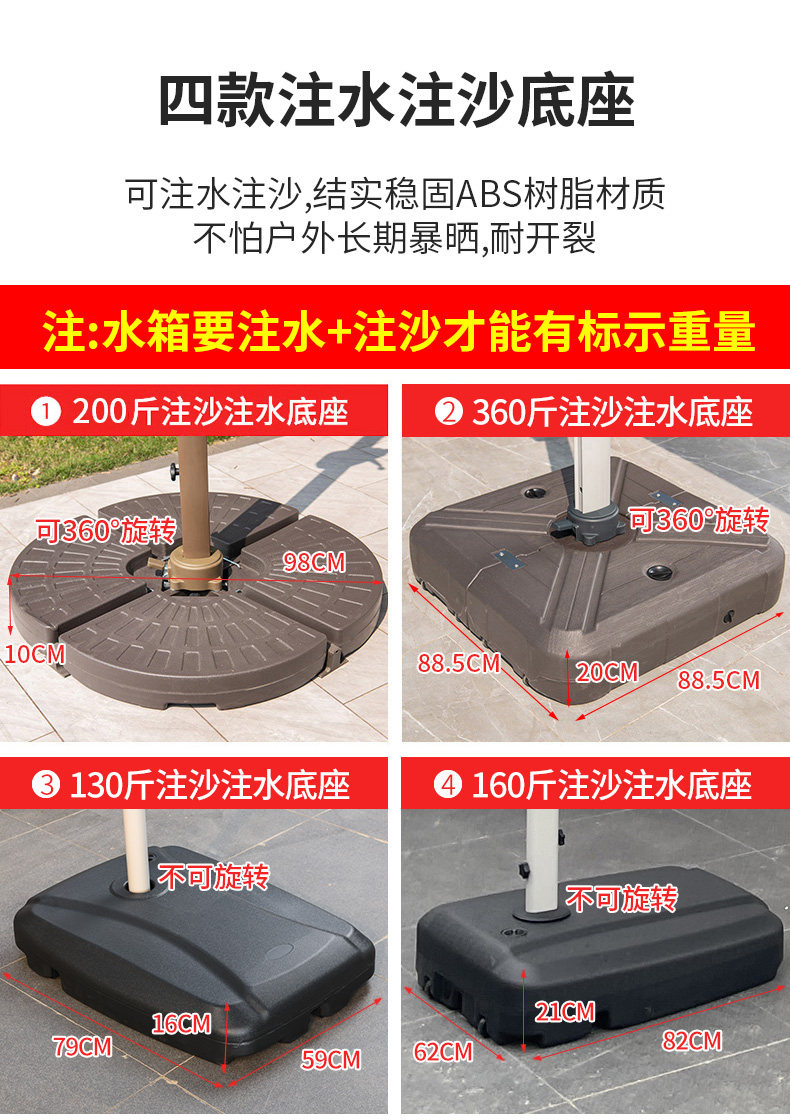 四款注水注沙底座

可注水注沙,结实稳固ABS树脂材质
不怕户外长期暴晒,耐开裂

注:水箱要注水+注沙才能有标示重量

❶ 200斤注沙注水底座

可360°旋转

98CM

10CM

❷ 360斤注沙注水底座

可360°旋转

88.5CM

20CM

88.5CM

❸ 130斤注沙注水底座

不可旋转

16CM

79CM

59CM

❹ 160斤注沙注水底座

不可旋转

21CM

62CM

82CM