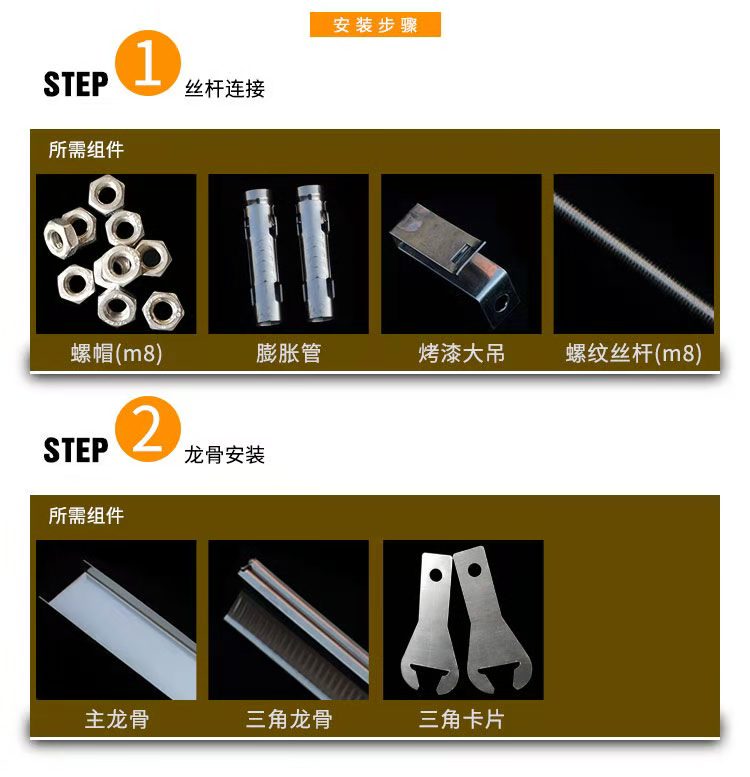 安装步骤

STEP 1 丝杆连接

所需组件

螺帽(m8)

膨胀管

烤漆大吊

螺纹丝杆(m8)

STEP 2 龙骨安装

所需组件

主龙骨

三角龙骨

三角卡片