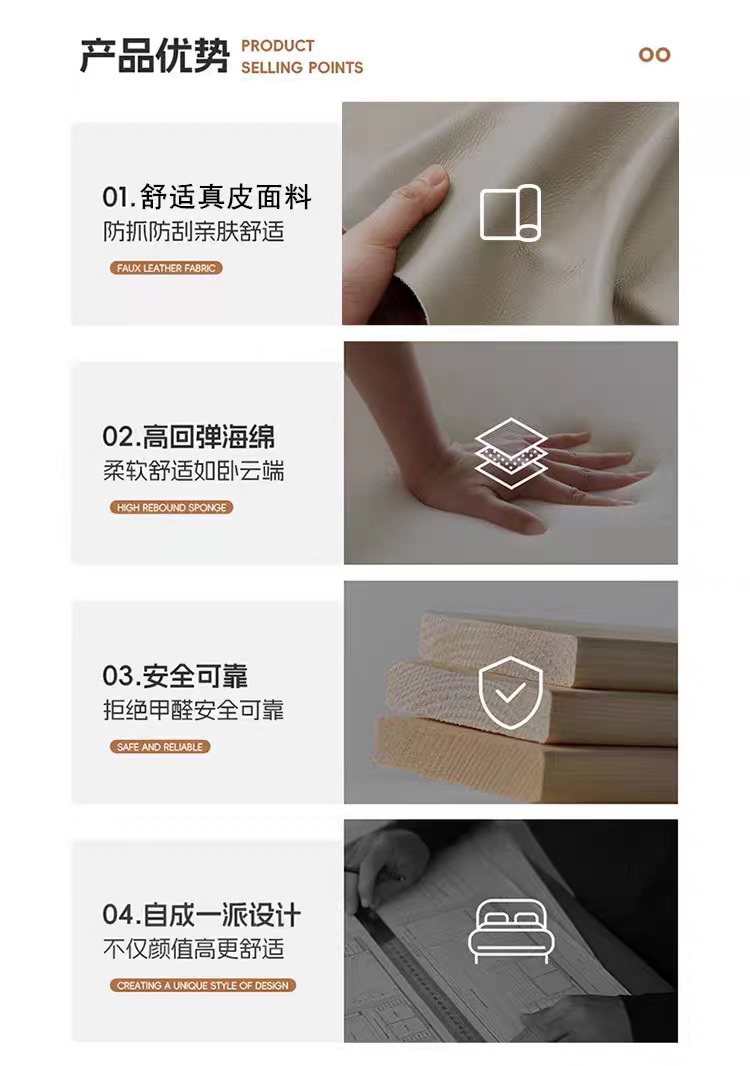 产品优势 PRODUCT SELLING POINTS

01.舒适真皮面料
防抓防刮亲肤舒适
FAUX LEATHER FABRIC

02.高回弹海绵
柔软舒适如卧云端
HIGH REBOUND SPONGE

03.安全可靠
拒绝甲醛安全可靠
SAFE AND RELIABLE

04.自成一派设计
不仅颜值高更舒适
CREATING A UNIQUE STYLE OF DESIGN