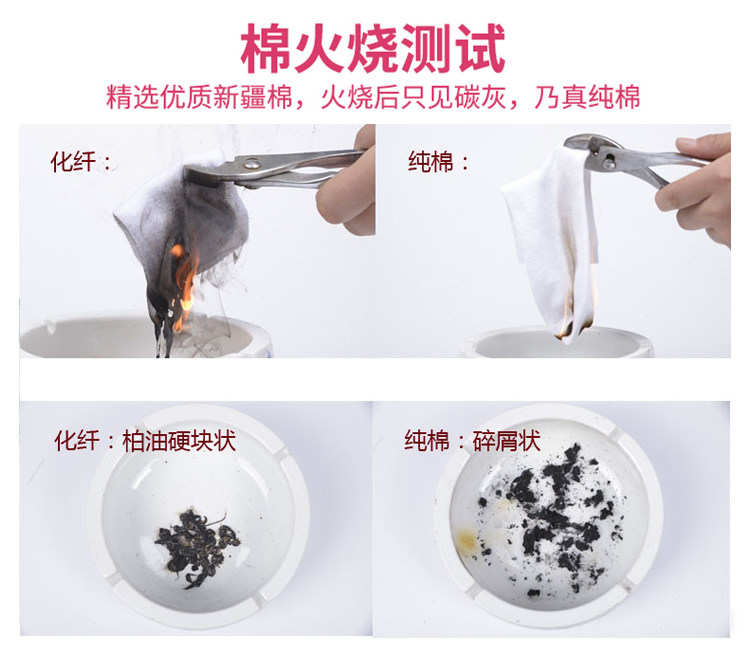 棉火烧测试

精选优质新疆棉，火烧后只见碳灰，乃真纯棉

化纤：

纯棉：

化纤：柏油硬块状

纯棉：碎屑状