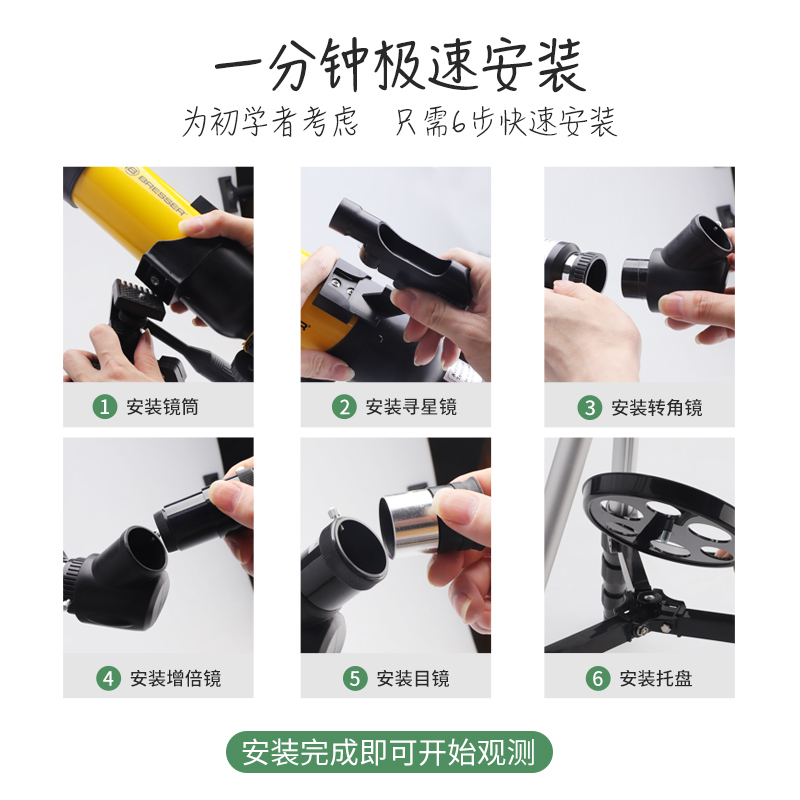 一分钟极速安装

为初学者考虑　只需6步快速安装

BRESSER

1 安装镜筒

2 安装寻星镜

3 安装转角镜

4 安装增倍镜

5 安装目镜

6 安装托盘

安装完成即可开始观测