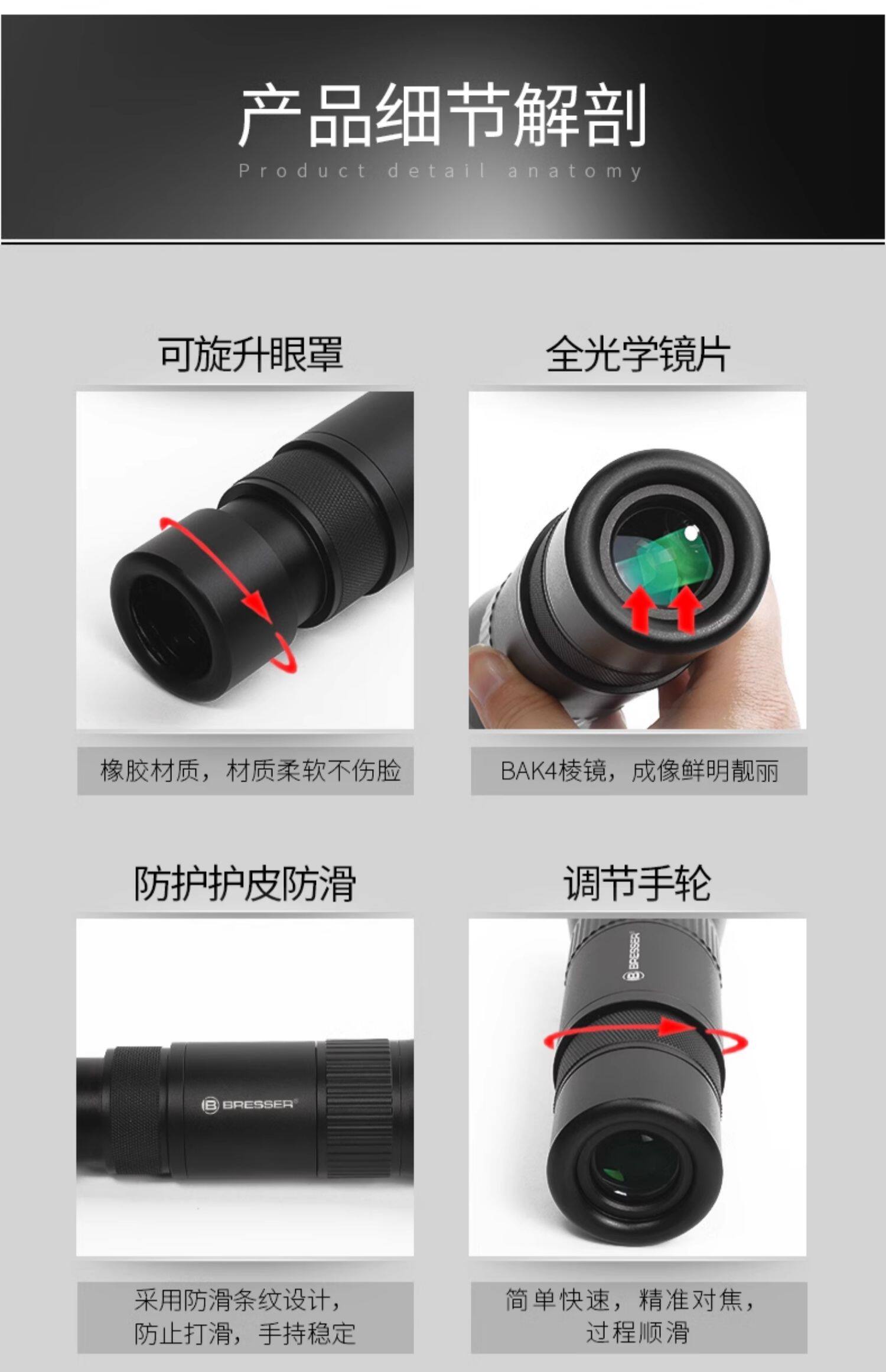 产品细节解剖
Product detail anatomy

可旋升眼罩

橡胶材质，材质柔软不伤脸

全光学镜片

BAK4棱镜，成像鲜明靓丽

防护护皮防滑

BRESSER

采用防滑条纹设计，防止打滑，手持稳定

调节手轮

BRESSER

简单快速，精准对焦，过程顺滑