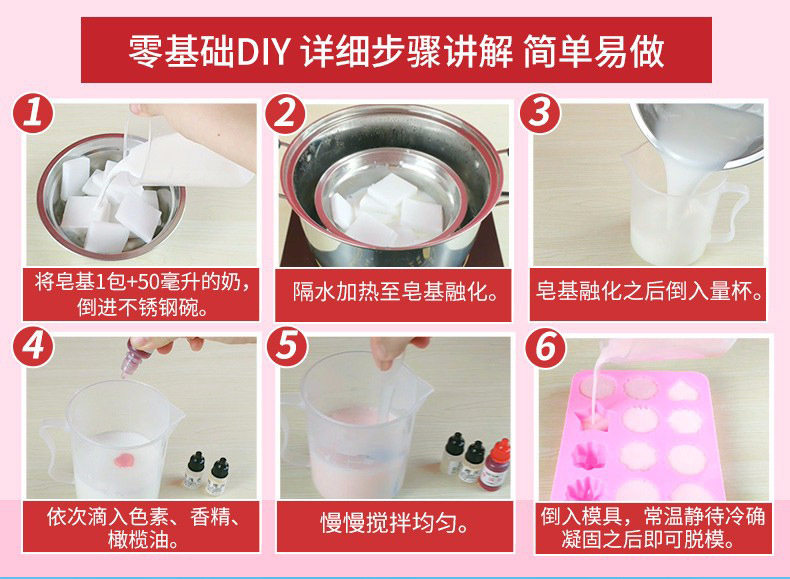 零基础DIY 详细步骤讲解 简单易做

1
将皂基1包+50毫升的奶，倒进不锈钢碗。

2
隔水加热至皂基融化。

3
皂基融化之后倒入量杯。

4
依次滴入色素、香精、橄榄油。

5
慢慢搅拌均匀。

6
倒入模具，常温静待冷确凝固之后即可脱模。