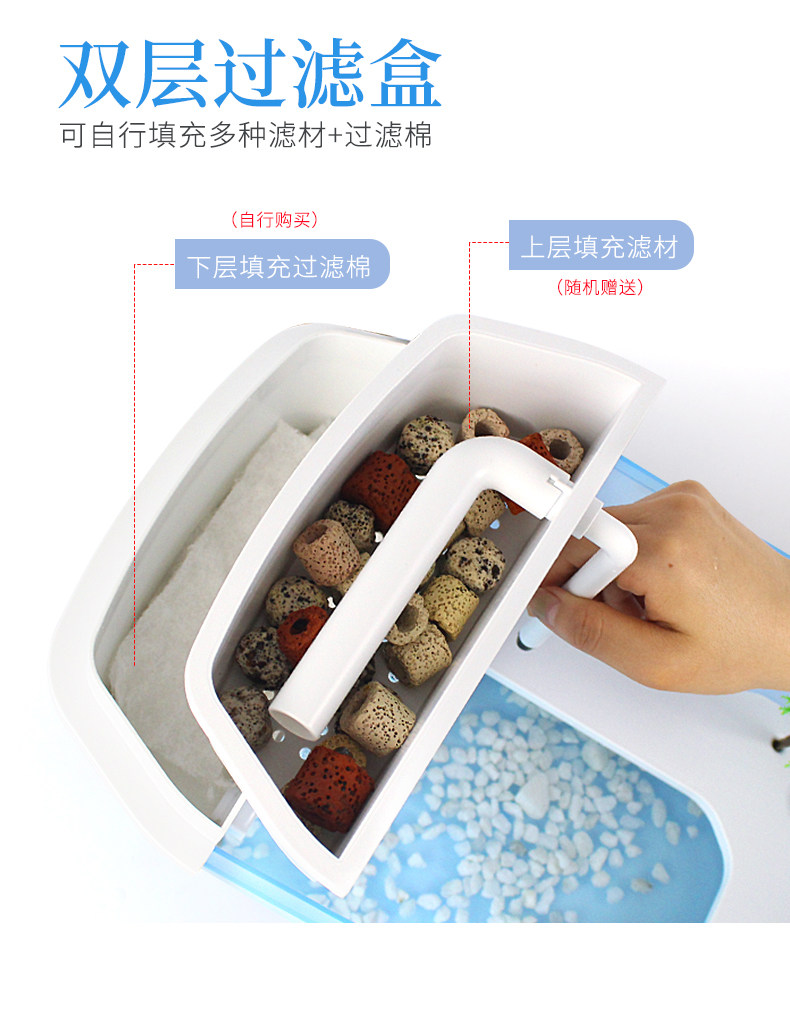 双层过滤盒
可自行填充多种滤材+过滤棉

（自行购买）
下层填充过滤棉

上层填充滤材
（随机赠送）