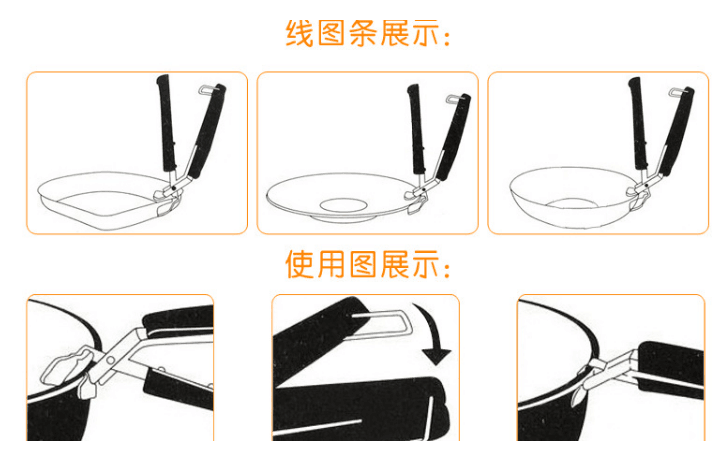 线图条展示:

使用图展示: