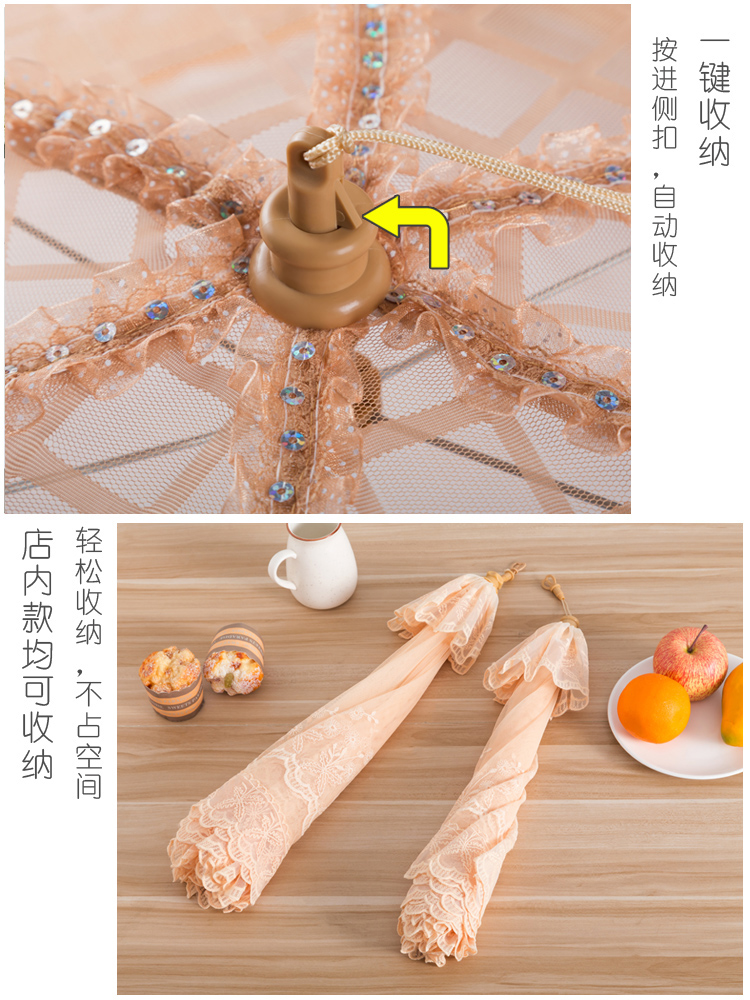 一键收纳

按进侧扣，自动收纳

店内款均可收纳

轻松收纳，不占空间