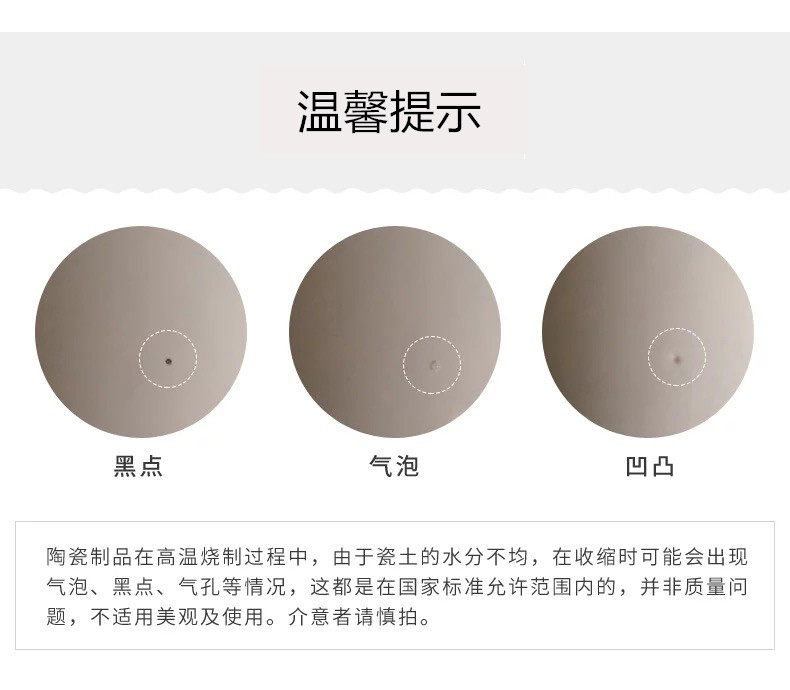 温馨提示

黑点

气泡

凹凸

陶瓷制品在高温烧制过程中，由于瓷土的水分不均，在收缩时可能会出现气泡、黑点、气孔等情况，这都是在国家标准允许范围内的，并非质量问题，不适用美观及使用。介意者请慎拍。