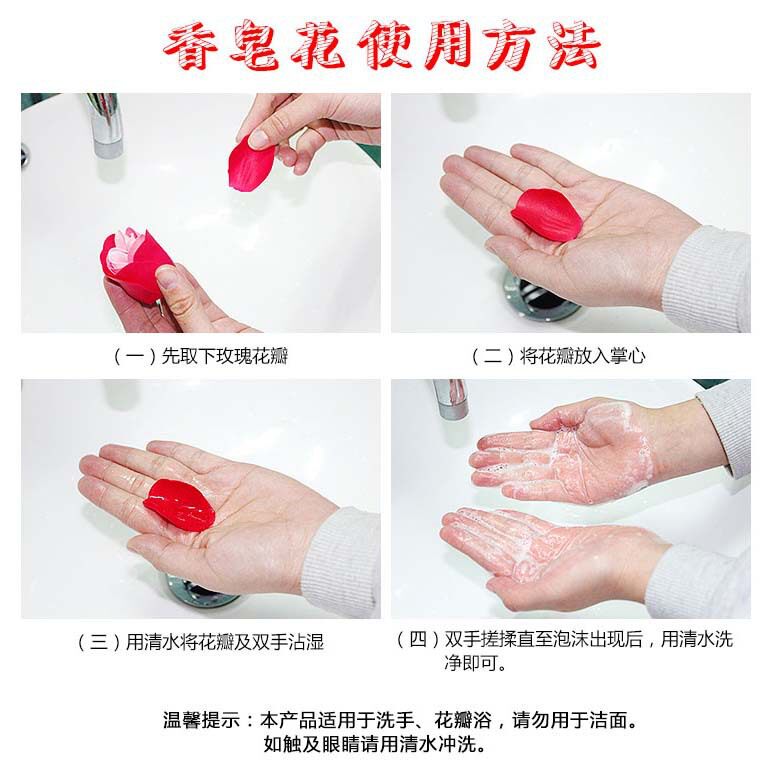 香皂花使用方法

（一）先取下玫瑰花瓣

（二）将花瓣放入掌心

（三）用清水将花瓣及双手沾湿

（四）双手搓揉直至泡沫出现后，用清水洗净即可。

温馨提示：本产品适用于洗手、花瓣浴，请勿用于洁面。如触及眼睛请用清水冲洗。