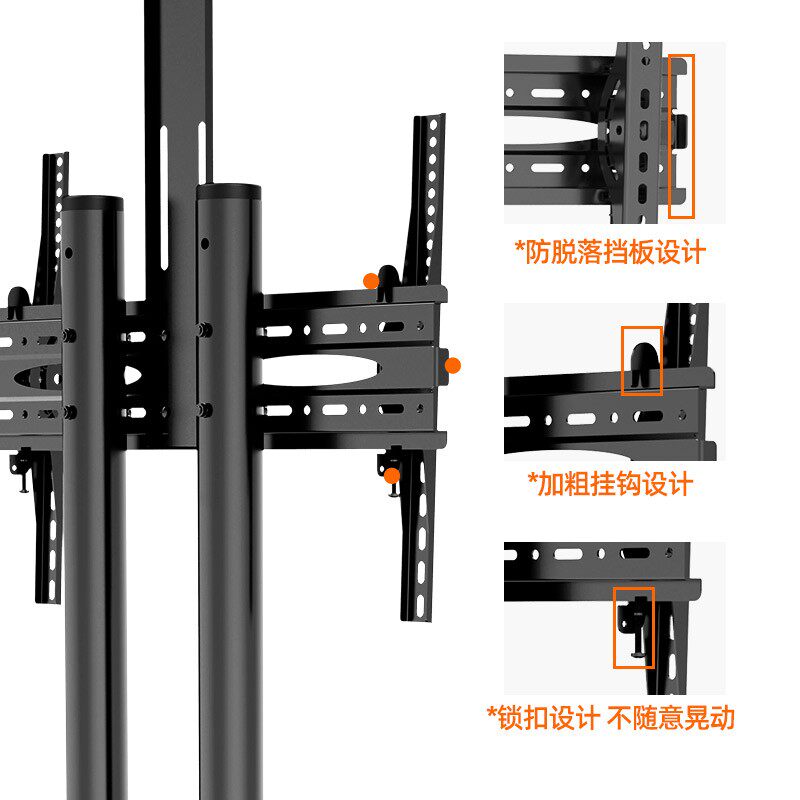 *防脱落挡板设计

*加粗挂钩设计

*锁扣设计 不随意晃动