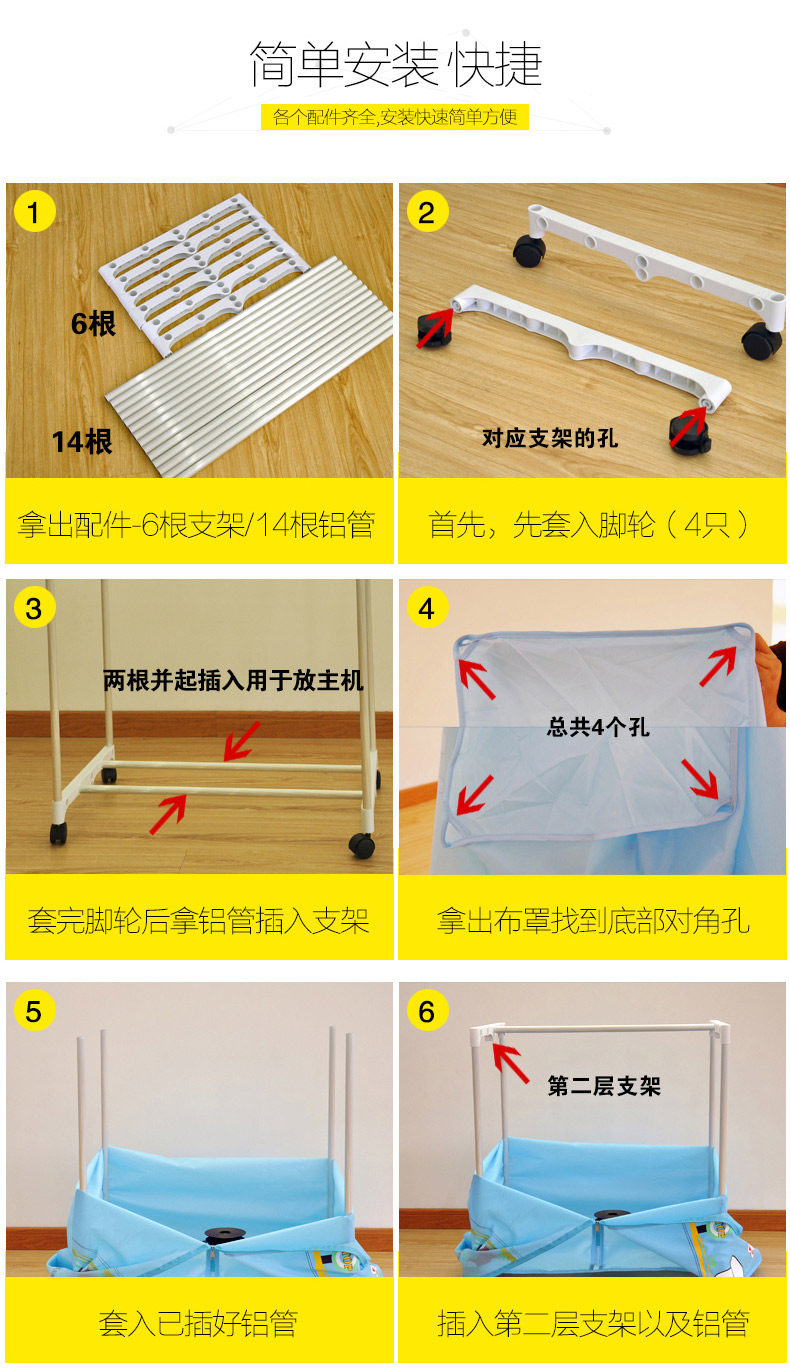 简单安装 快捷

各个配件齐全,安装快速简单方便

1

6根

14根

拿出配件-6根支架/14根铝管

2

对应支架的孔

首先，先套入脚轮（4只）

3

两根并起插入用于放主机

套完脚轮后拿铝管插入支架

4

总共4个孔

拿出布罩找到底部对角孔

5

套入已插好铝管

6

第二层支架

插入第二层支架以及铝管