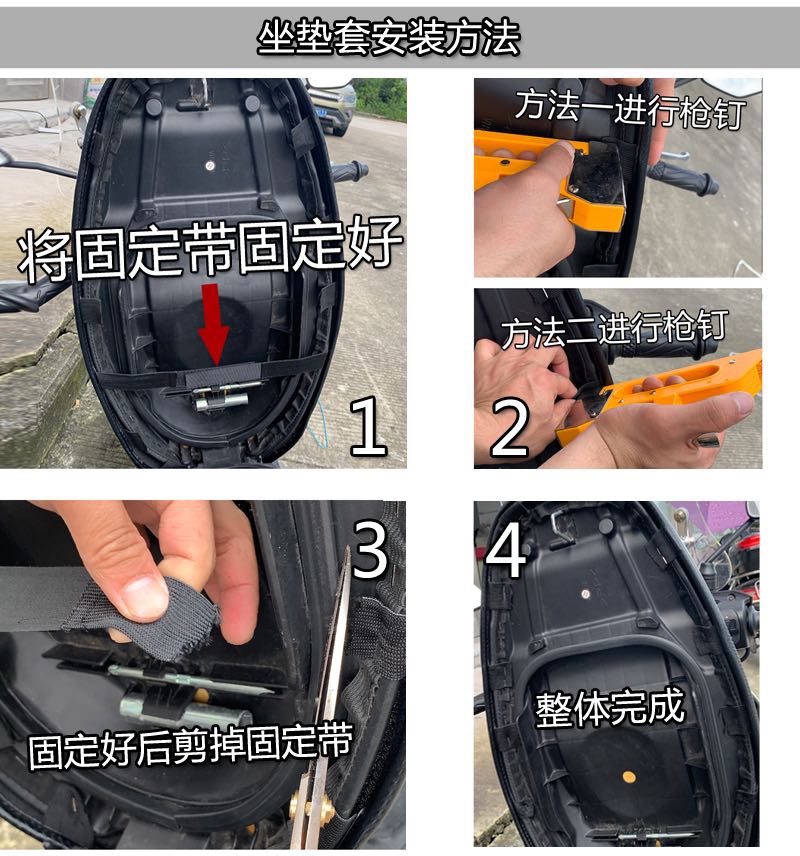 坐垫套安装方法

将固定带固定好

1

方法一进行枪钉

方法二进行枪钉

2

3

固定好后剪掉固定带

4

整体完成