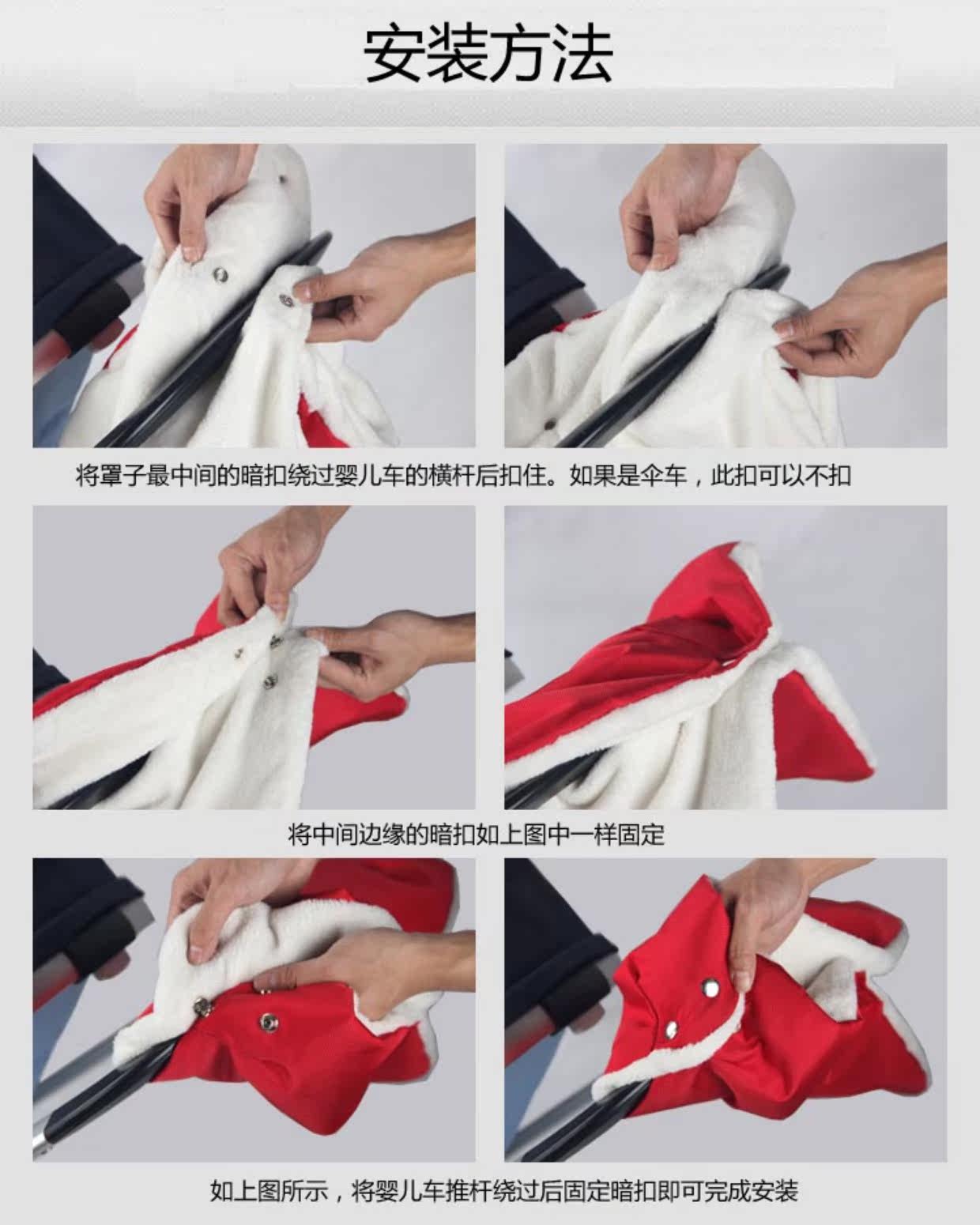 安装方法

将罩子最中间的暗扣绕过婴儿车的横杆后扣住。如果是伞车，此扣可以不扣

将中间边缘的暗扣如上图中一样固定

如上图所示，将婴儿车推杆绕过后固定暗扣即可完成安装