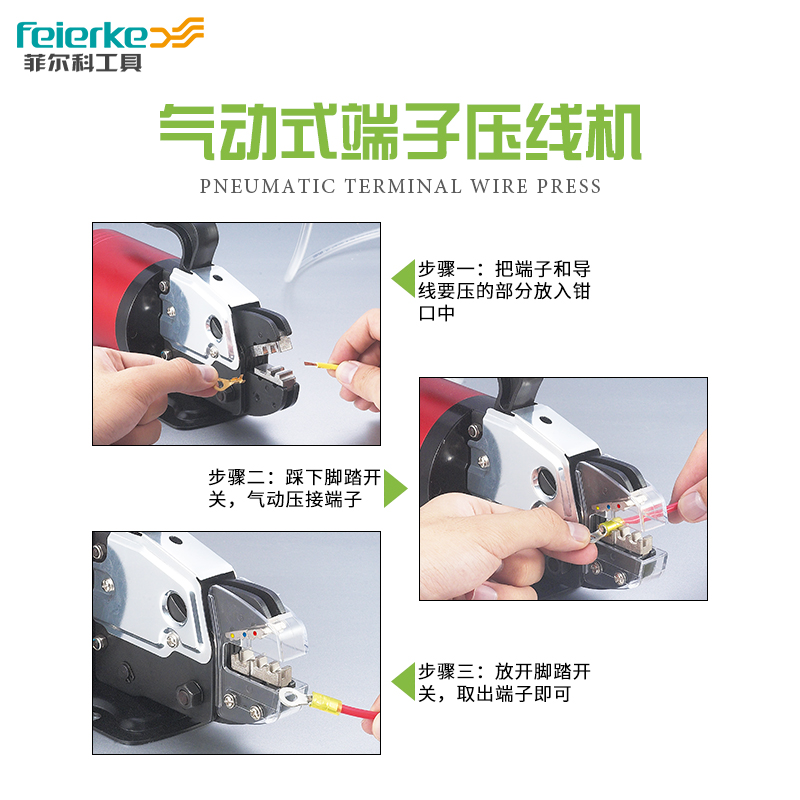 feierke
菲尔科工具

气动式端子压线机
PNEUMATIC TERMINAL WIRE PRESS

步骤一：把端子和导线要压的部分放入钳口中

步骤二：踩下脚踏开关，气动压接端子

步骤三：放开脚踏开关，取出端子即可